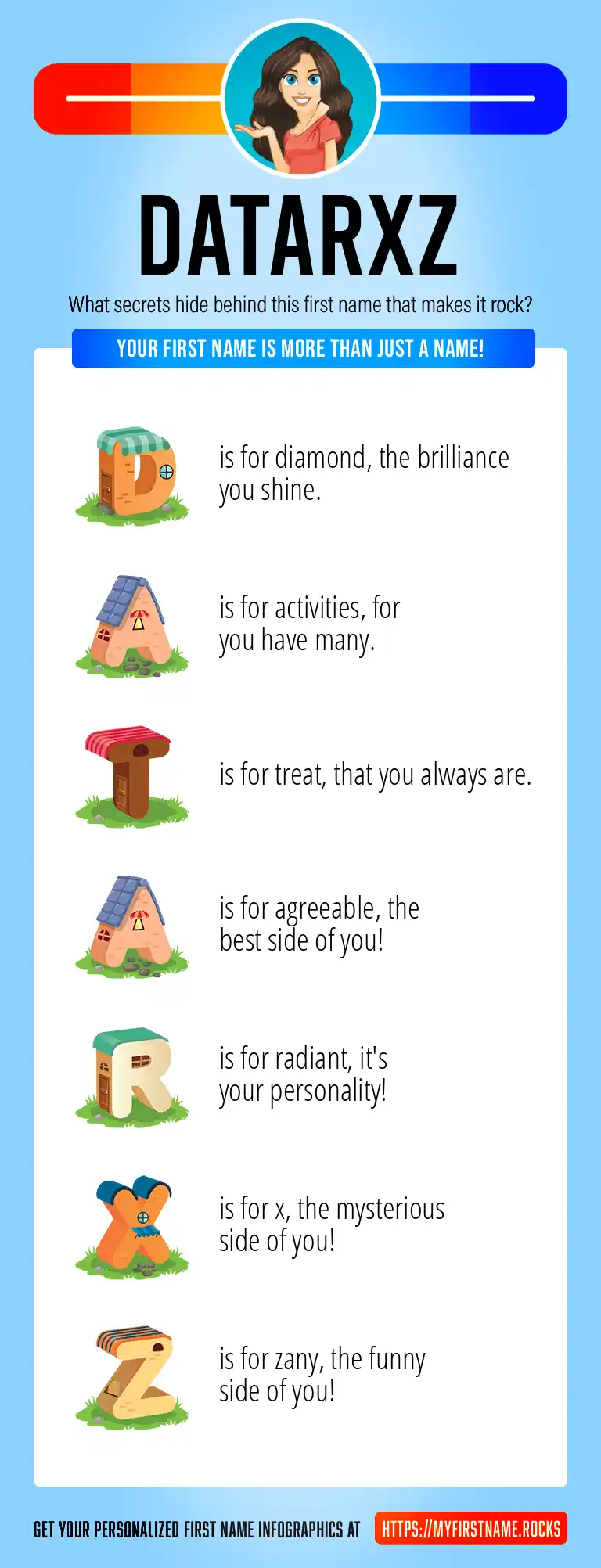 DATARXZ

What secrets hide behind this first name that makes it rock?

YOUR FIRST NAME IS MORE THAN JUST A NAME!

D is for diamond, the brilliance you shine.

A is for activities, for you have many.

T is for treat, that you always are.

A is for agreeable, the best side of you!

R is for radiant, it's your personality!

X is for x, the mysterious side of you!

Z is for zany, the funny side of you!

GET YOUR PERSONALIZED FIRST NAME INFOGRAPHICS AT HTTPS://MYFIRSTNAME.ROCKS