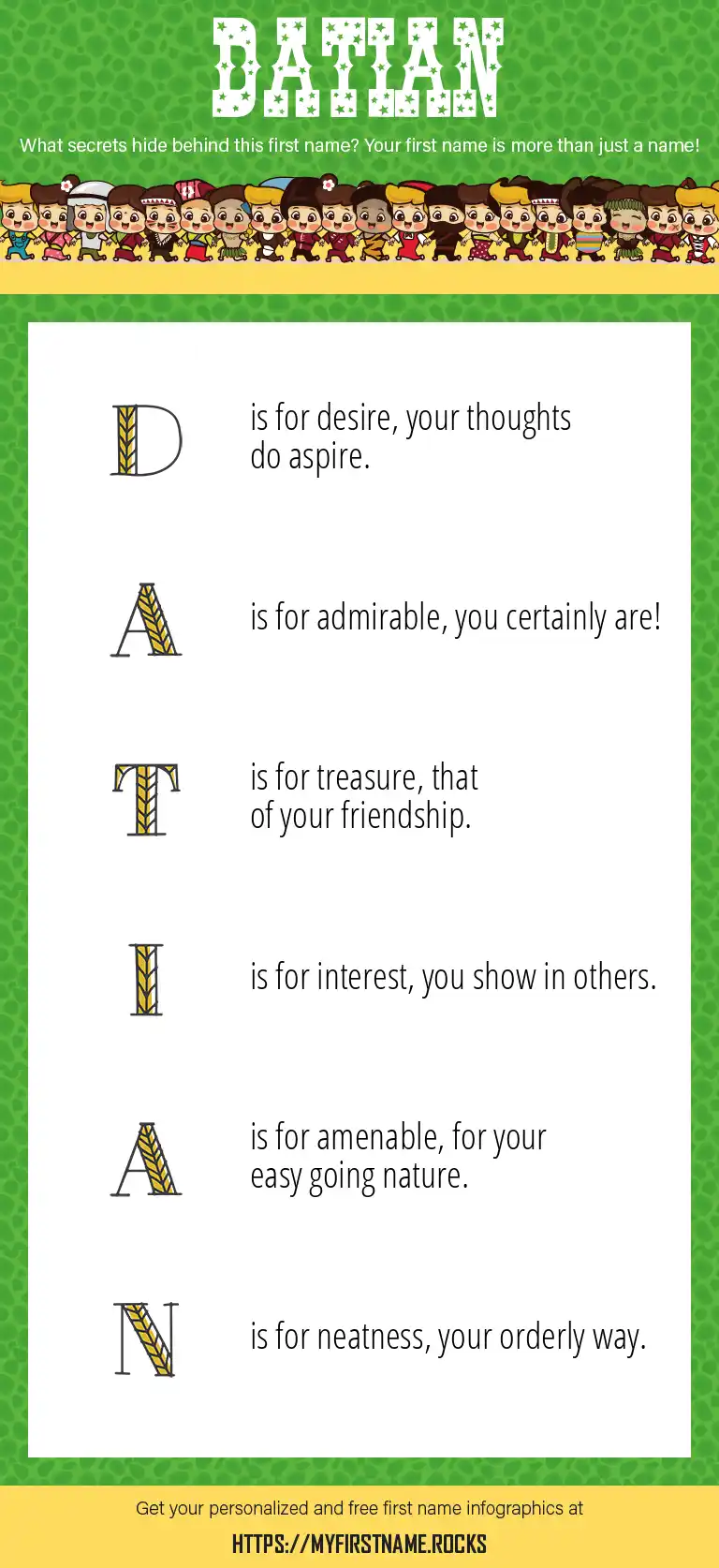 DATIAN

What secrets hide behind this first name? Your first name is more than just a name!

D is for desire, your thoughts do aspire.

A is for admirable, you certainly are!

T is for treasure, that of your friendship.

I is for interest, you show in others.

A is for amenable, for your easy going nature.

N is for neatness, your orderly way.

Get your personalized and free first name infographics at

HTTPS://MYFIRSTNAME.ROCKS