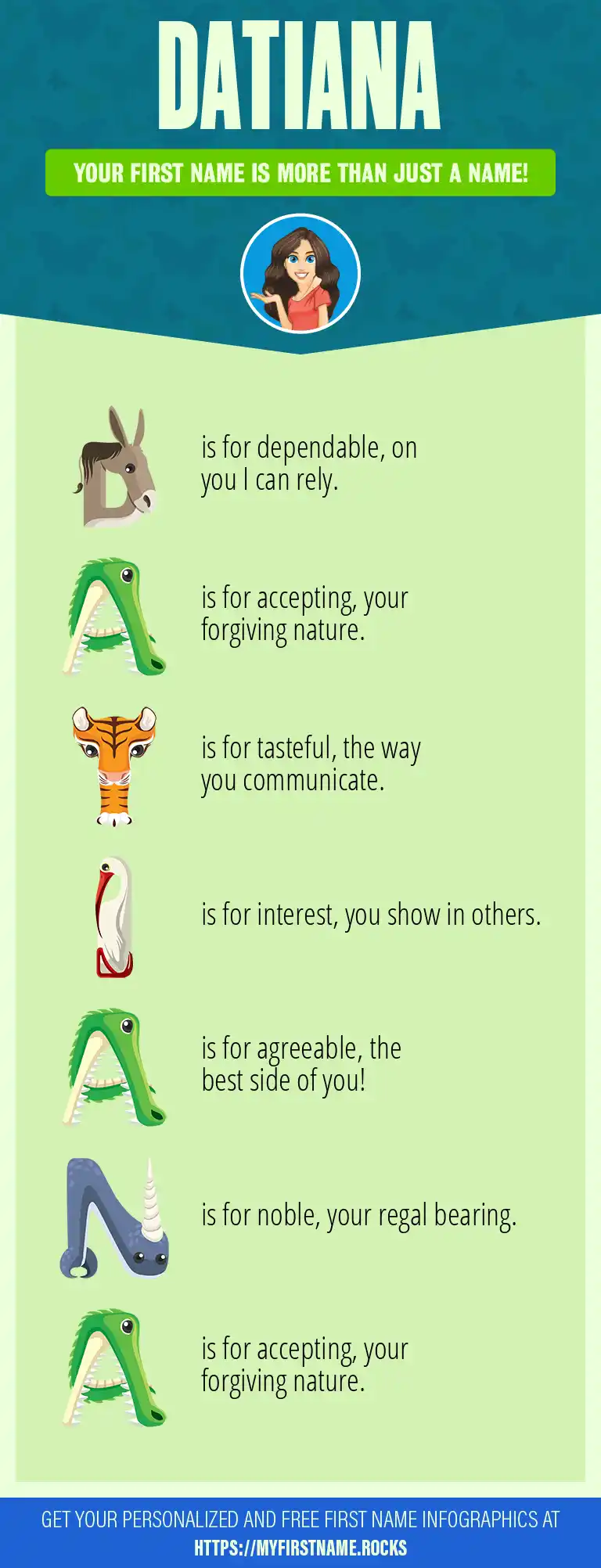 DATIANA

YOUR FIRST NAME IS MORE THAN JUST A NAME!

D is for dependable, on you I can rely.

A is for accepting, your forgiving nature.

T is for tasteful, the way you communicate.

I is for interest, you show in others.

A is for agreeable, the best side of you!

N is for noble, your regal bearing.

A is for accepting, your forgiving nature.

GET YOUR PERSONALIZED AND FREE FIRST NAME INFOGRAPHICS AT
HTTPS://MYFIRSTNAME.ROCKS