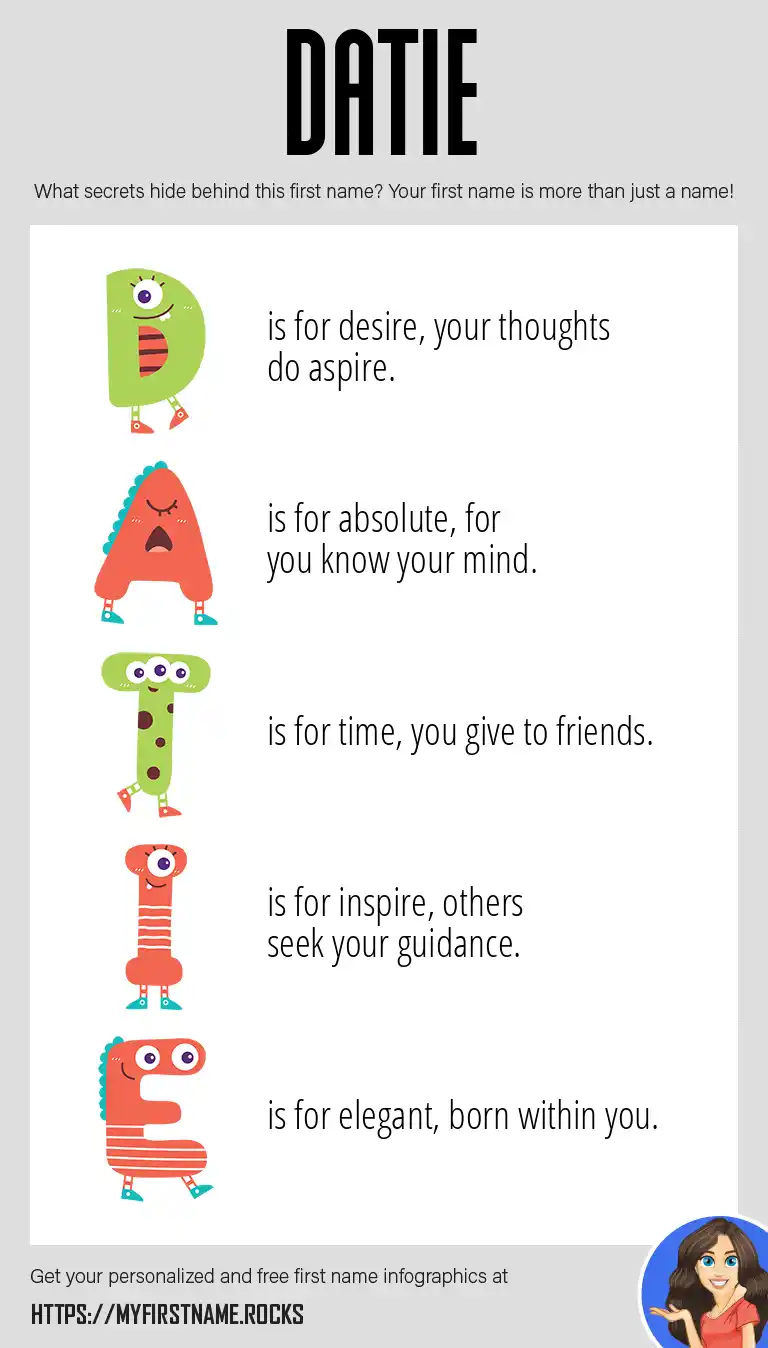 DATIE

What secrets hide behind this first name? Your first name is more than just a name!

D is for desire, your thoughts do aspire.

A is for absolute, for you know your mind.

T is for time, you give to friends.

I is for inspire, others seek your guidance.

E is for elegant, born within you.

Get your personalized and free first name infographics at

HTTPS://MYFIRSTNAME.ROCKS