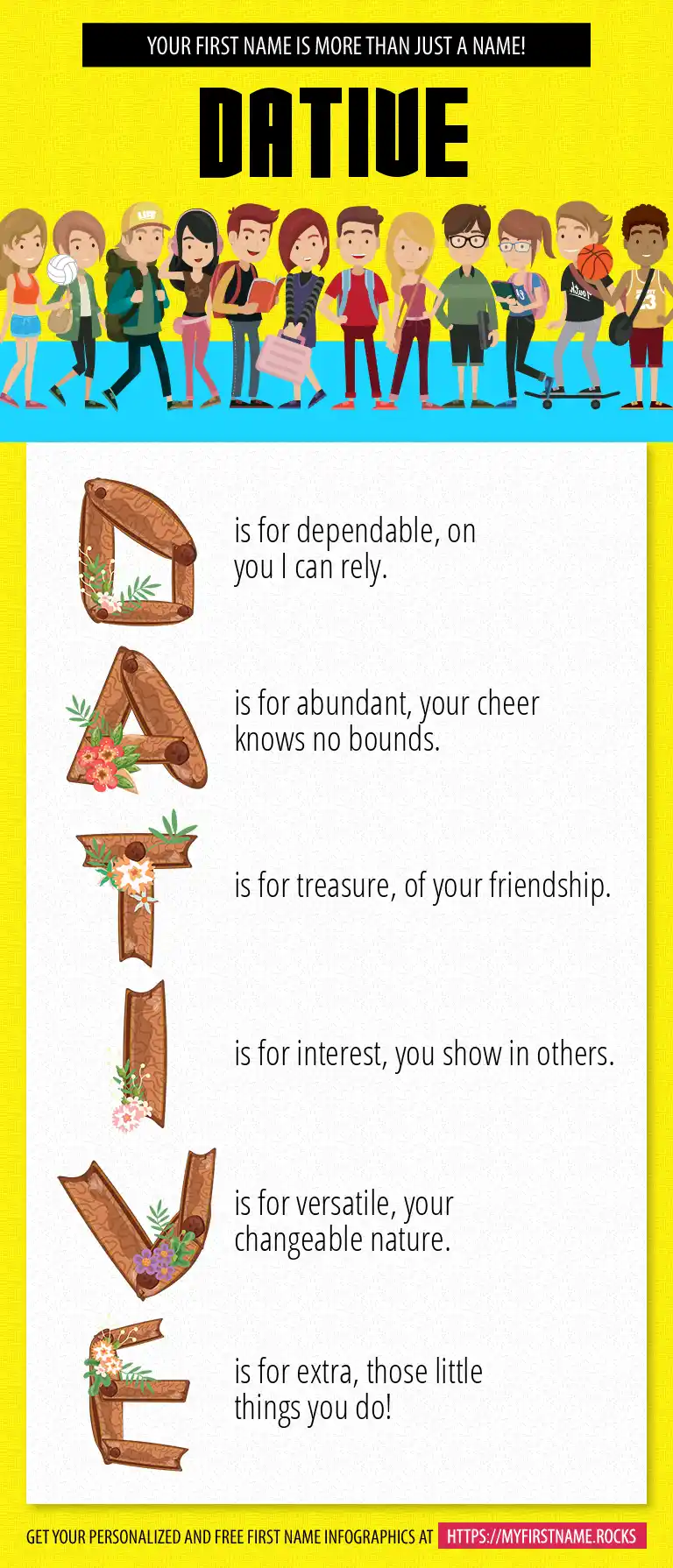 YOUR FIRST NAME IS MORE THAN JUST A NAME!

DATIVE

D is for dependable, on you I can rely.

A is for abundant, your cheer knows no bounds.

T is for treasure, of your friendship.

I is for interest, you show in others.

V is for versatile, your changeable nature.

E is for extra, those little things you do!

GET YOUR PERSONALIZED AND FREE FIRST NAME INFOGRAPHICS AT HTTPS://MYFIRSTNAME.ROCKS