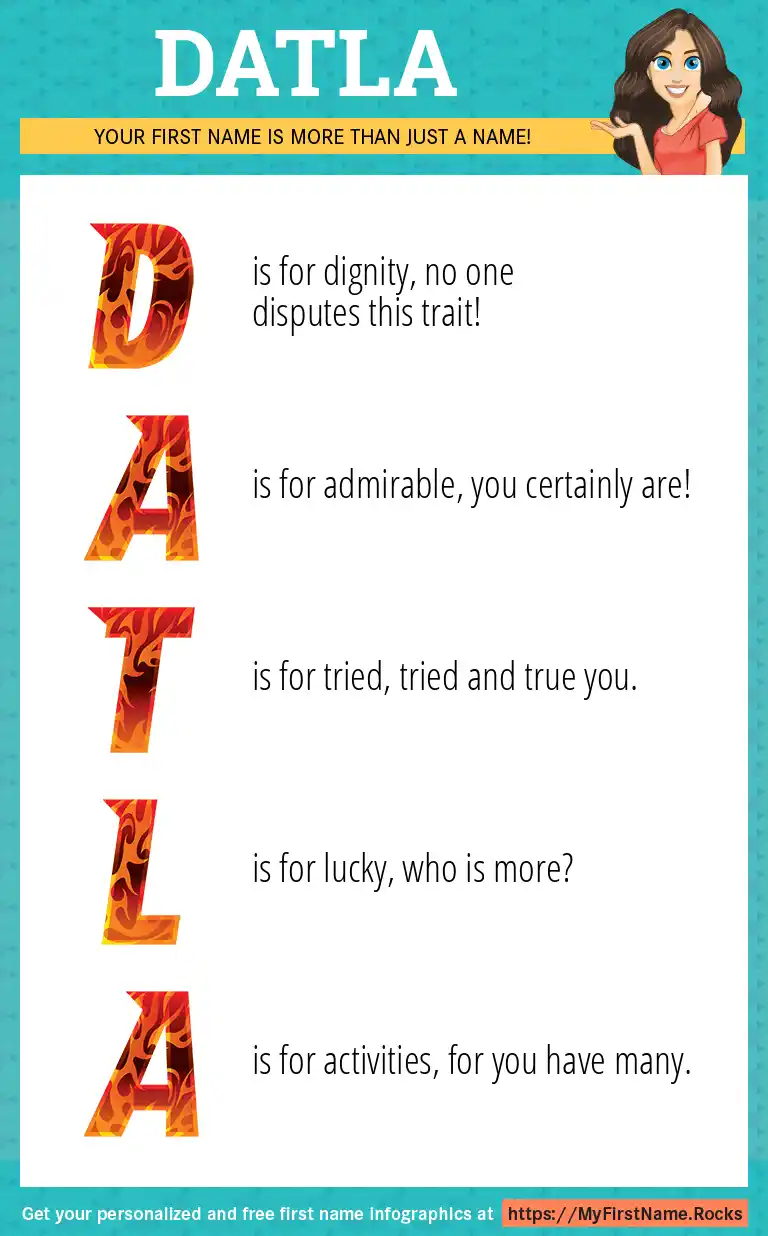 DATLA

YOUR FIRST NAME IS MORE THAN JUST A NAME!

D is for dignity, no one disputes this trait!

A is for admirable, you certainly are!

T is for tried, tried and true you.

L is for lucky, who is more?

A is for activities, for you have many.

Get your personalized and free first name infographics at https://MyFirstName.Rocks