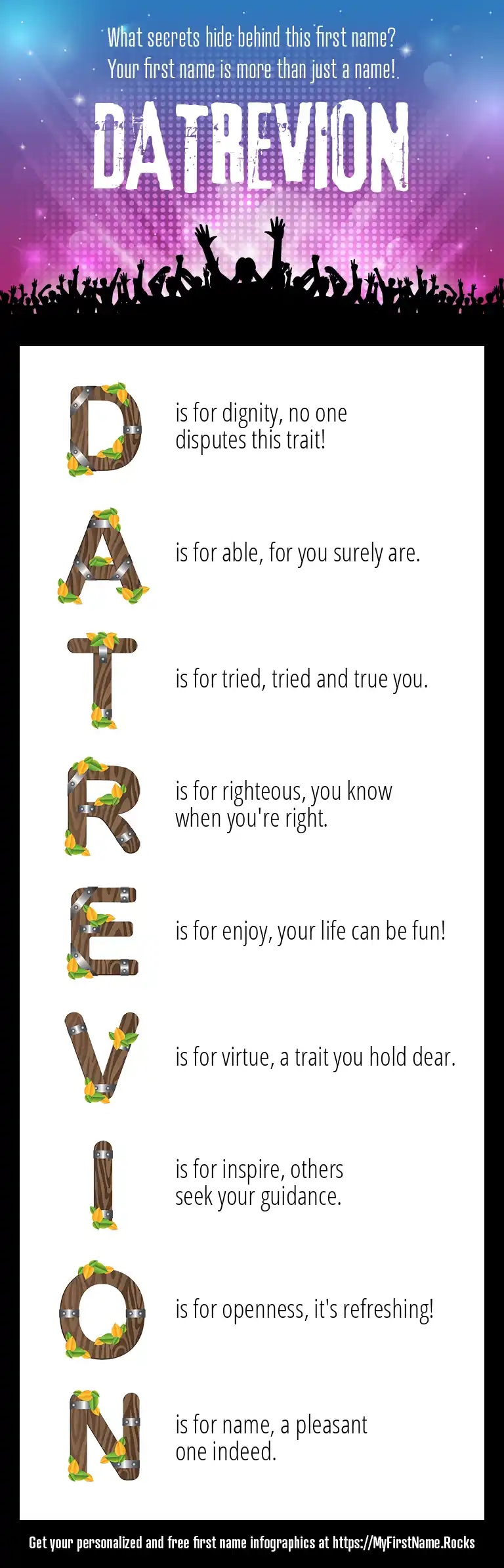 What secrets hide behind this first name?
Your first name is more than just a name!

DATREVION

D is for dignity, no one disputes this trait!

A is for able, for you surely are.

T is for tried, tried and true you.

R is for righteous, you know when you're right.

E is for enjoy, your life can be fun!

V is for virtue, a trait you hold dear.

I is for inspire, others seek your guidance.

O is for openness, it's refreshing!

N is for name, a pleasant one indeed.

Get your personalized and free first name infographics at https://MyFirstName.Rocks