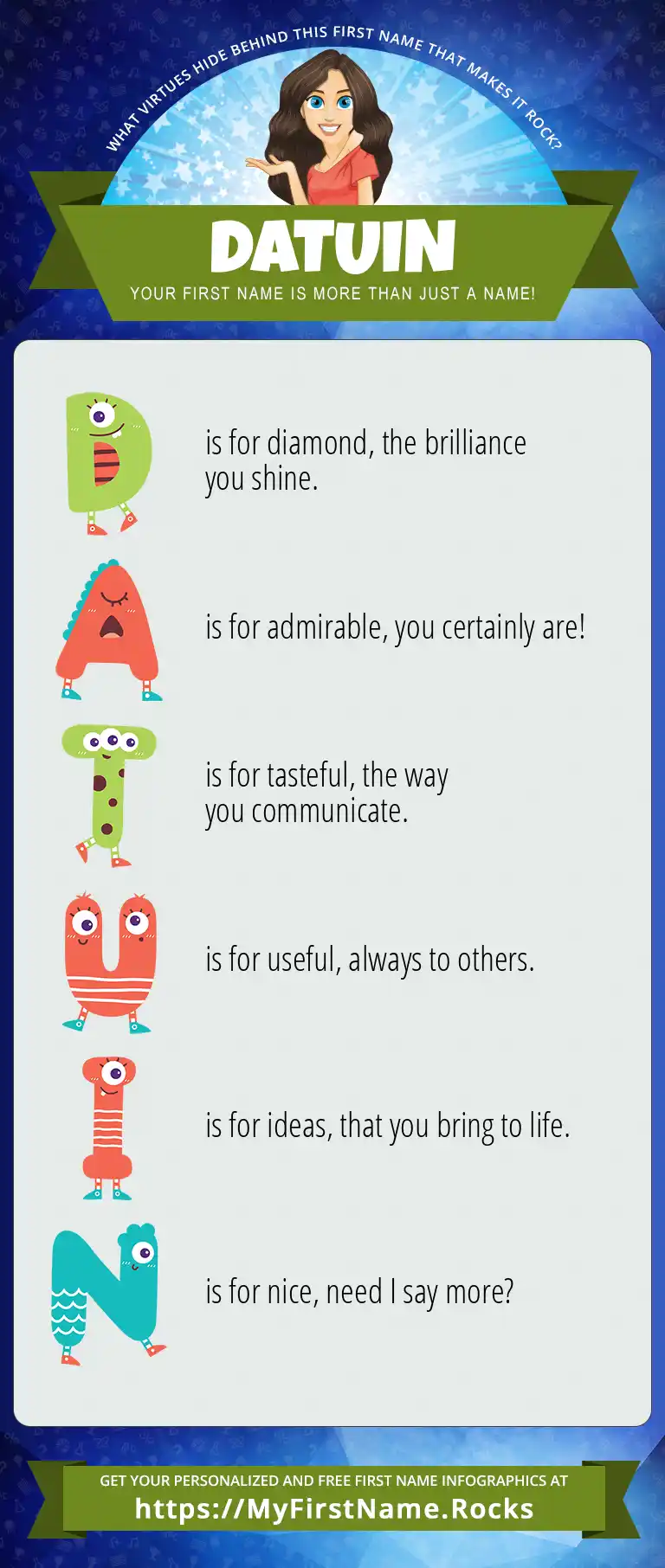 WHAT VIRTUES HIDE BEHIND THIS FIRST NAME THAT MAKES IT ROCK?

DATUIN

YOUR FIRST NAME IS MORE THAN JUST A NAME!

D is for diamond, the brilliance you shine.

A is for admirable, you certainly are!

T is for tasteful, the way you communicate.

U is for useful, always to others.

I is for ideas, that you bring to life.

N is for nice, need I say more?

GET YOUR PERSONALIZED AND FREE FIRST NAME INFOGRAPHICS AT

https://MyFirstName.Rocks