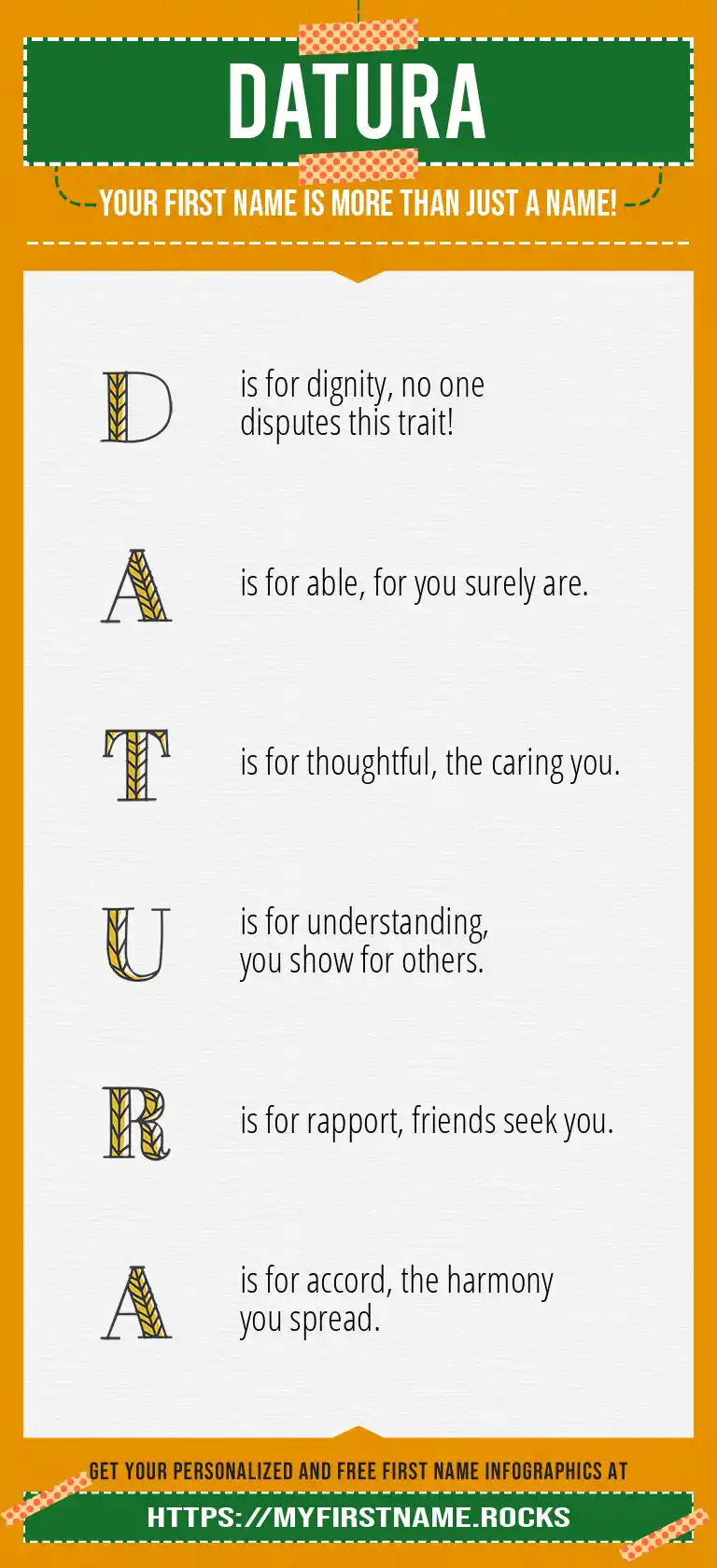 DATURA

YOUR FIRST NAME IS MORE THAN JUST A NAME!

D is for dignity, no one disputes this trait!

A is for able, for you surely are.

T is for thoughtful, the caring you.

U is for understanding, you show for others.

R is for rapport, friends seek you.

A is for accord, the harmony you spread.

GET YOUR PERSONALIZED AND FREE FIRST NAME INFOGRAPHICS AT

HTTPS://MYFIRSTNAME.ROCKS