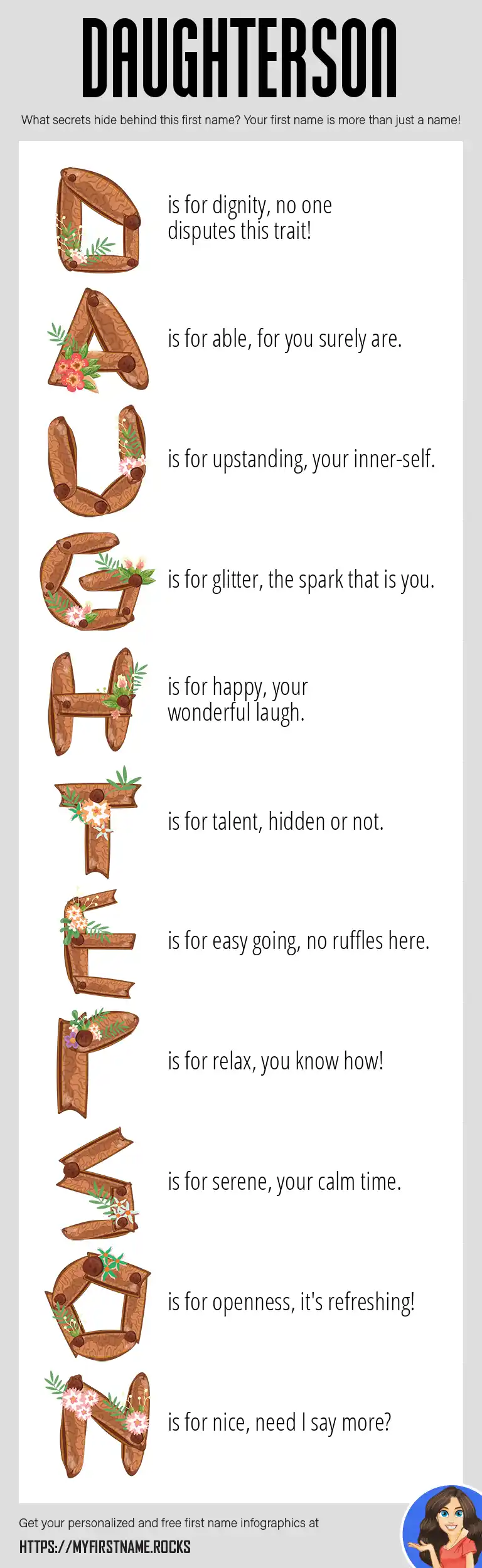 DAUGHTERSON

What secrets hide behind this first name? Your first name is more than just a name!

D is for dignity, no one disputes this trait!

A is for able, for you surely are.

U is for upstanding, your inner-self.

G is for glitter, the spark that is you.

H is for happy, your wonderful laugh.

T is for talent, hidden or not.

E is for easy going, no ruffles here.

R is for relax, you know how!

S is for serene, your calm time.

O is for openness, it's refreshing!

N is for nice, need I say more?

Get your personalized and free first name infographics at

HTTPS://MYFIRSTNAME.ROCKS