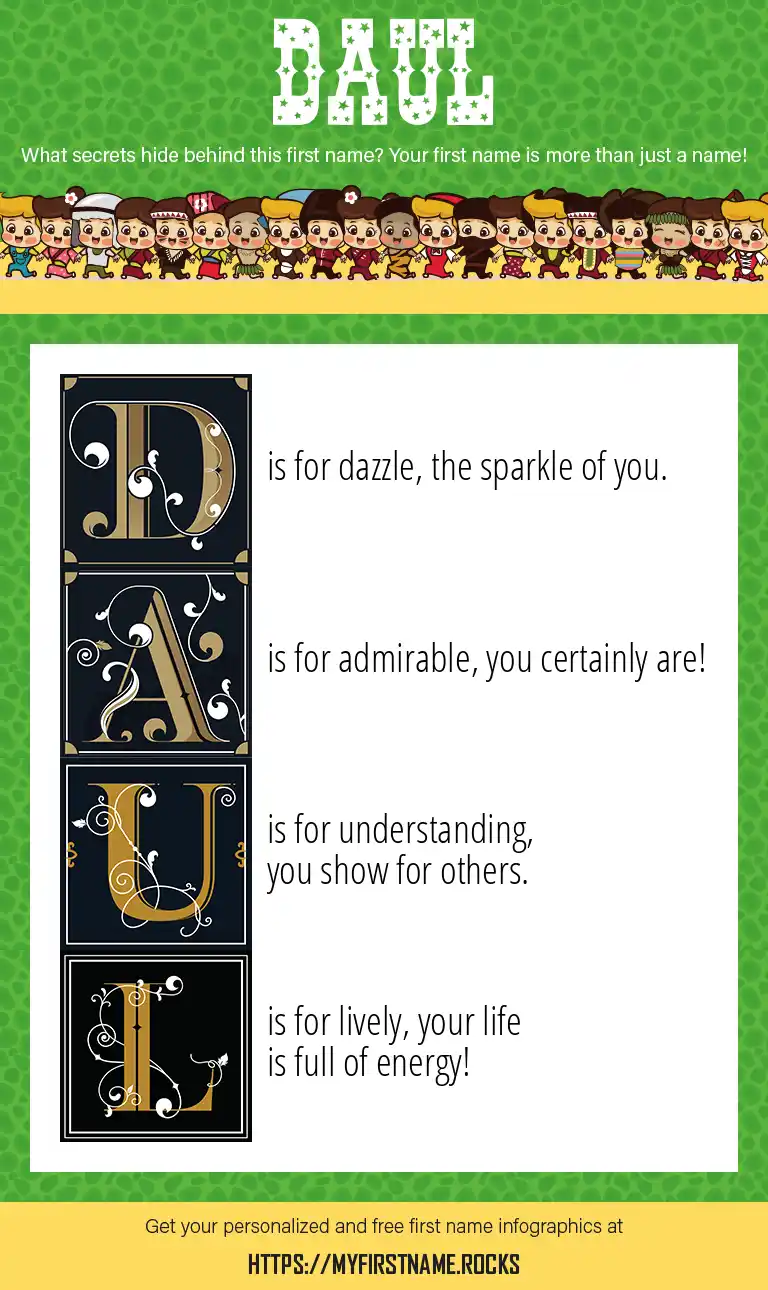 DAUL

What secrets hide behind this first name? Your first name is more than just a name!

D is for dazzle, the sparkle of you.

A is for admirable, you certainly are!

U is for understanding, you show for others.

L is for lively, your life is full of energy!

Get your personalized and free first name infographics at

HTTPS://MYFIRSTNAME.ROCKS