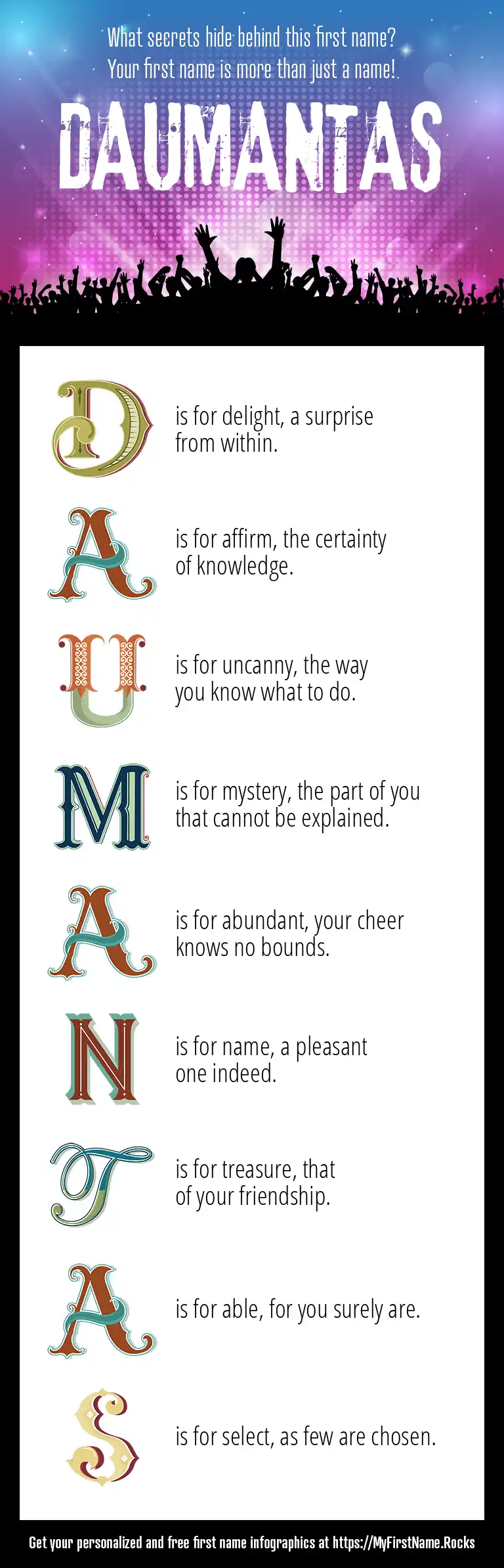 What secrets hide behind this first name?
Your first name is more than just a name!

DAUMANTAS

D is for delight, a surprise from within.

A is for affirm, the certainty of knowledge.

U is for uncanny, the way you know what to do.

M is for mystery, the part of you that cannot be explained.

A is for abundant, your cheer knows no bounds.

N is for name, a pleasant one indeed.

T is for treasure, that of your friendship.

A is for able, for you surely are.

S is for select, as few are chosen.

Get your personalized and free first name infographics at https://MyFirstName.Rocks