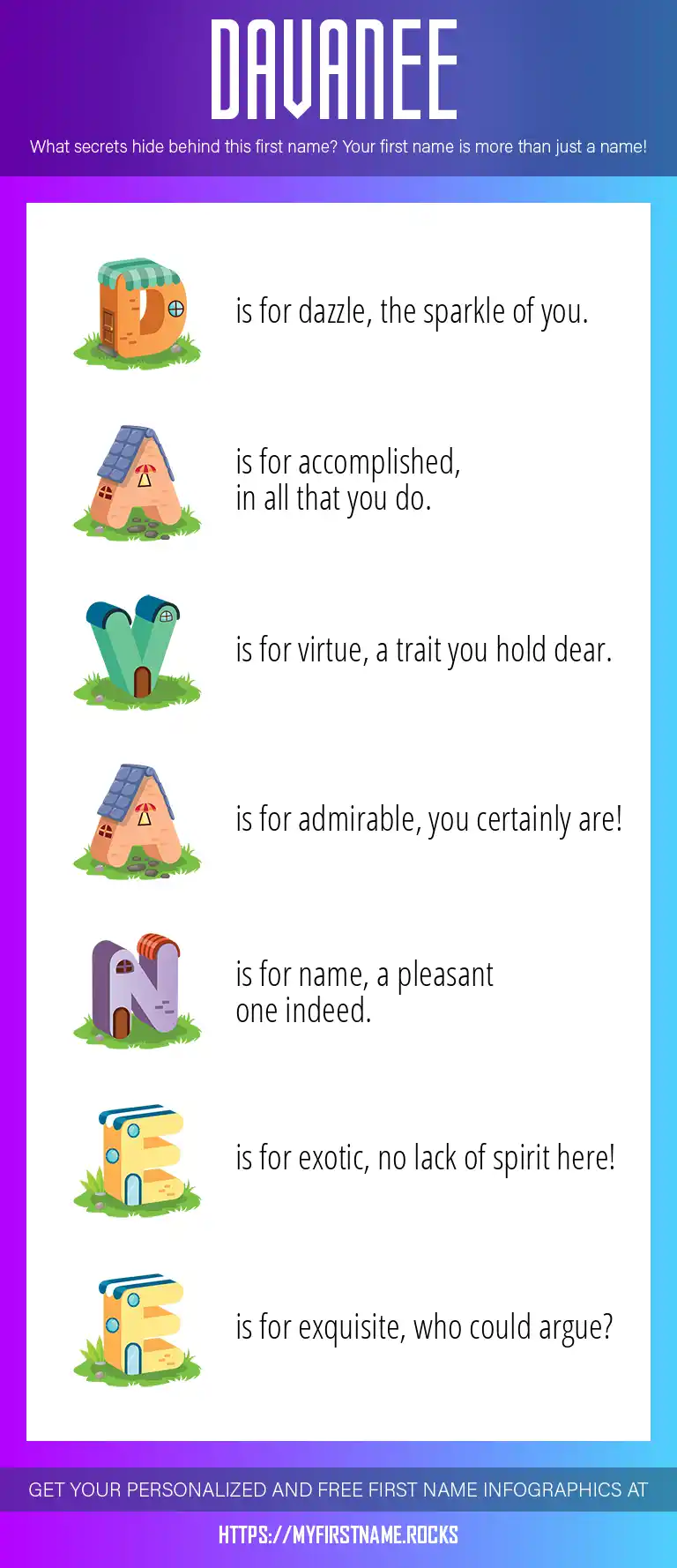 DAVANEE

What secrets hide behind this first name? Your first name is more than just a name!

D is for dazzle, the sparkle of you.

A is for accomplished, in all that you do.

V is for virtue, a trait you hold dear.

A is for admirable, you certainly are!

N is for name, a pleasant one indeed.

E is for exotic, no lack of spirit here!

E is for exquisite, who could argue?

GET YOUR PERSONALIZED AND FREE FIRST NAME INFOGRAPHICS AT

HTTPS://MYFIRSTNAME.ROCKS