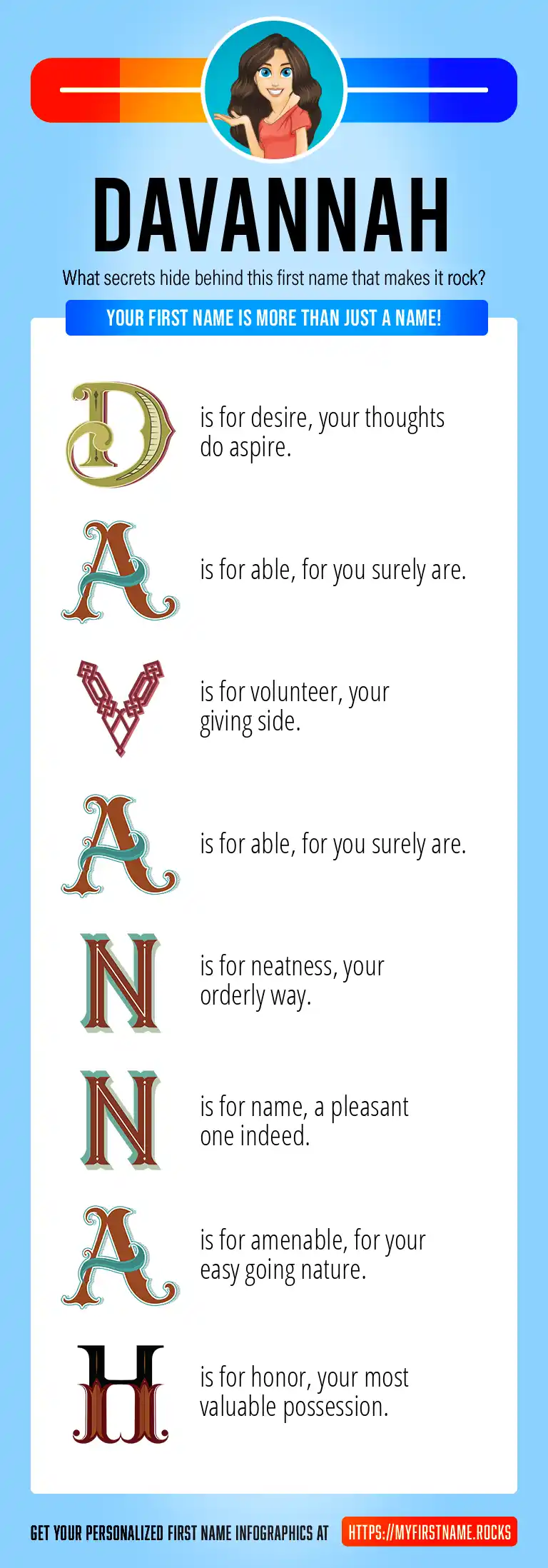 DAVANNAH

What secrets hide behind this first name that makes it rock?

YOUR FIRST NAME IS MORE THAN JUST A NAME!

D is for desire, your thoughts do aspire.

A is for able, for you surely are.

V is for volunteer, your giving side.

A is for able, for you surely are.

N is for neatness, your orderly way.

N is for name, a pleasant one indeed.

A is for amenable, for your easy going nature.

H is for honor, your most valuable possession.

GET YOUR PERSONALIZED FIRST NAME INFOGRAPHICS AT HTTPS://MYFIRSTNAME.ROCKS