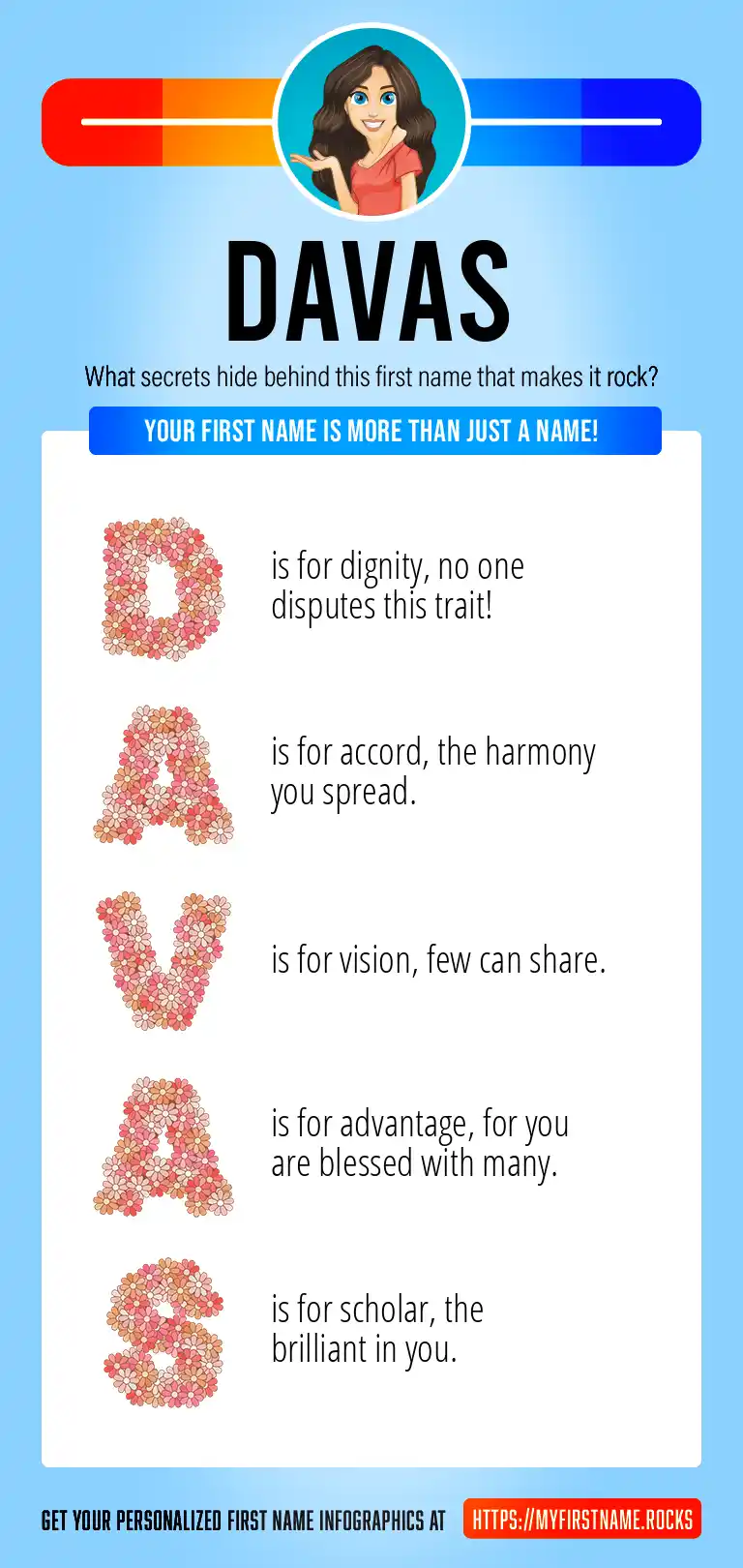 DAVAS

What secrets hide behind this first name that makes it rock?

YOUR FIRST NAME IS MORE THAN JUST A NAME!

D is for dignity, no one disputes this trait!

A is for accord, the harmony you spread.

V is for vision, few can share.

A is for advantage, for you are blessed with many.

S is for scholar, the brilliant in you.

GET YOUR PERSONALIZED FIRST NAME INFOGRAPHICS AT HTTPS://MYFIRSTNAME.ROCKS