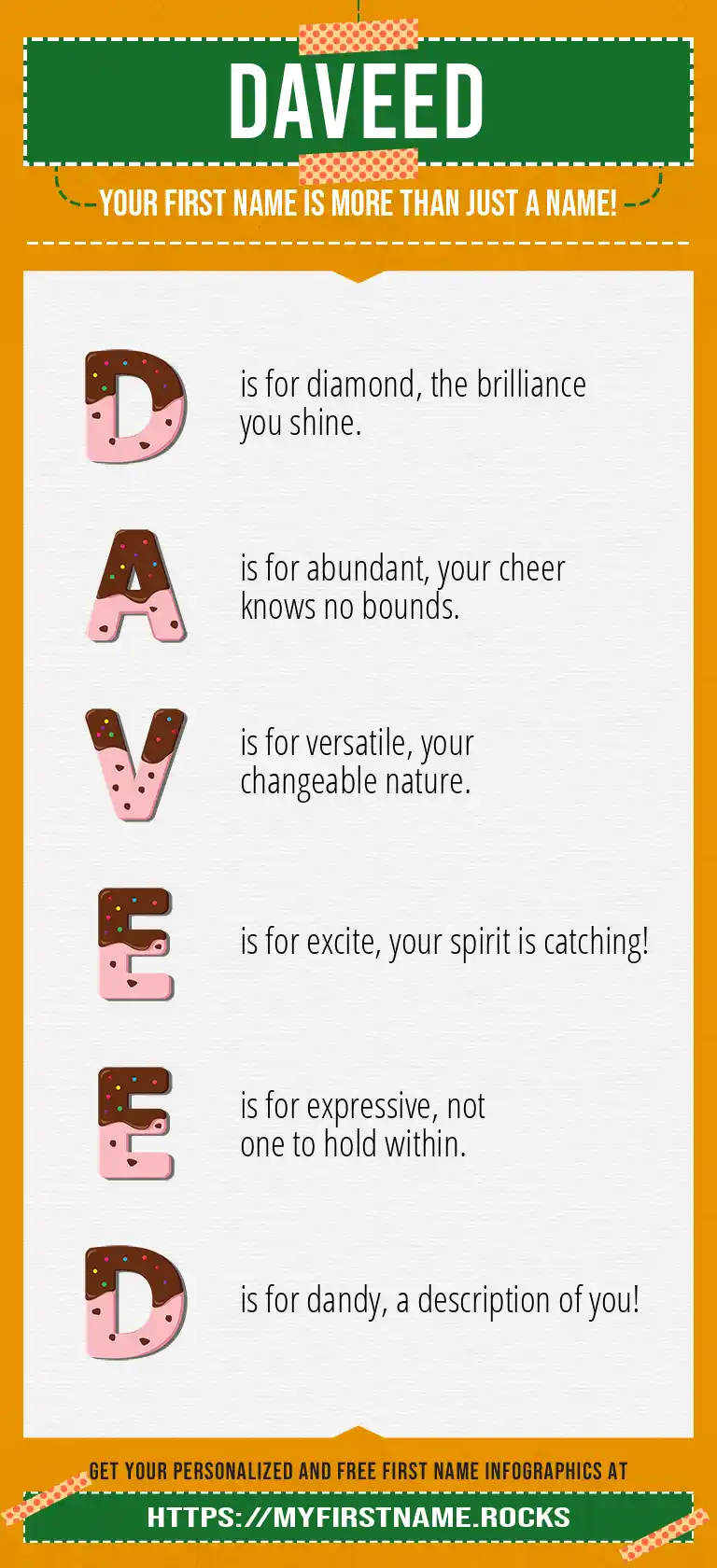 DAVEED

YOUR FIRST NAME IS MORE THAN JUST A NAME!

D is for diamond, the brilliance you shine.

A is for abundant, your cheer knows no bounds.

V is for versatile, your changeable nature.

E is for excite, your spirit is catching!

E is for expressive, not one to hold within.

D is for dandy, a description of you!

GET YOUR PERSONALIZED AND FREE FIRST NAME INFOGRAPHICS AT

HTTPS://MYFIRSTNAME.ROCKS