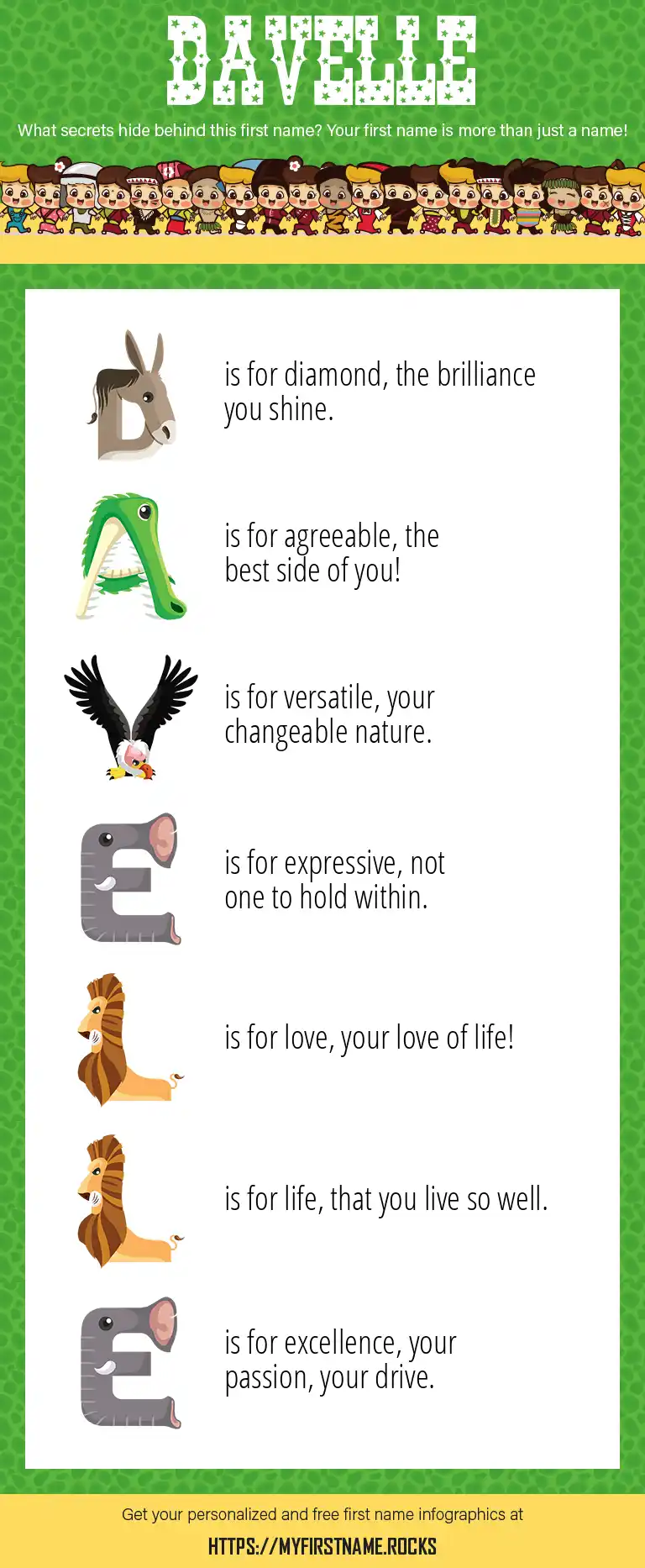 DAVELLE

What secrets hide behind this first name? Your first name is more than just a name!

D is for diamond, the brilliance you shine.

A is for agreeable, the best side of you!

V is for versatile, your changeable nature.

E is for expressive, not one to hold within.

L is for love, your love of life!

L is for life, that you live so well.

E is for excellence, your passion, your drive.

Get your personalized and free first name infographics at

HTTPS://MYFIRSTNAME.ROCKS