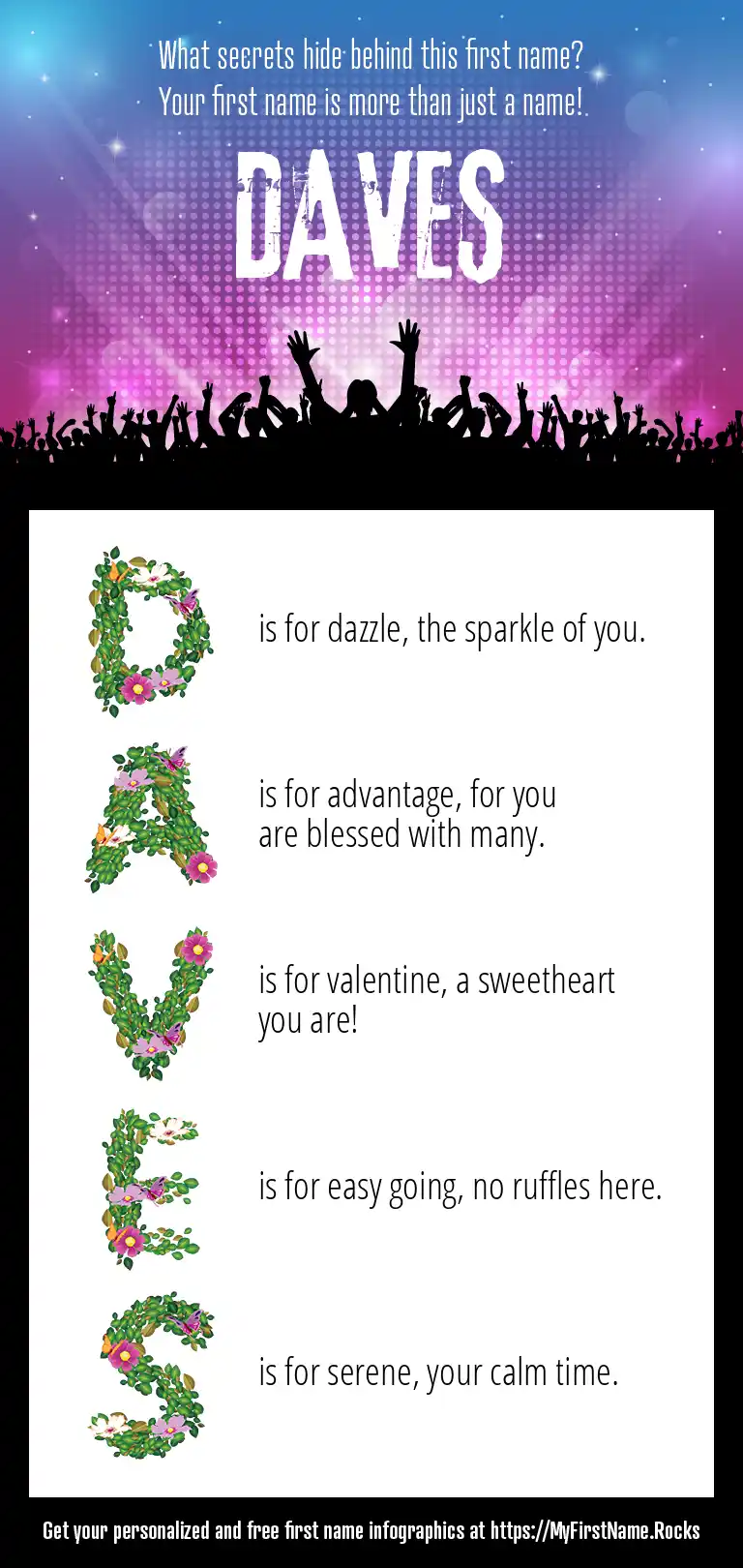 What secrets hide behind this first name?
Your first name is more than just a name!

DAVES

D is for dazzle, the sparkle of you.

A is for advantage, for you are blessed with many.

V is for valentine, a sweetheart you are!

E is for easy going, no ruffles here.

S is for serene, your calm time.

Get your personalized and free first name infographics at https://MyFirstName.Rocks