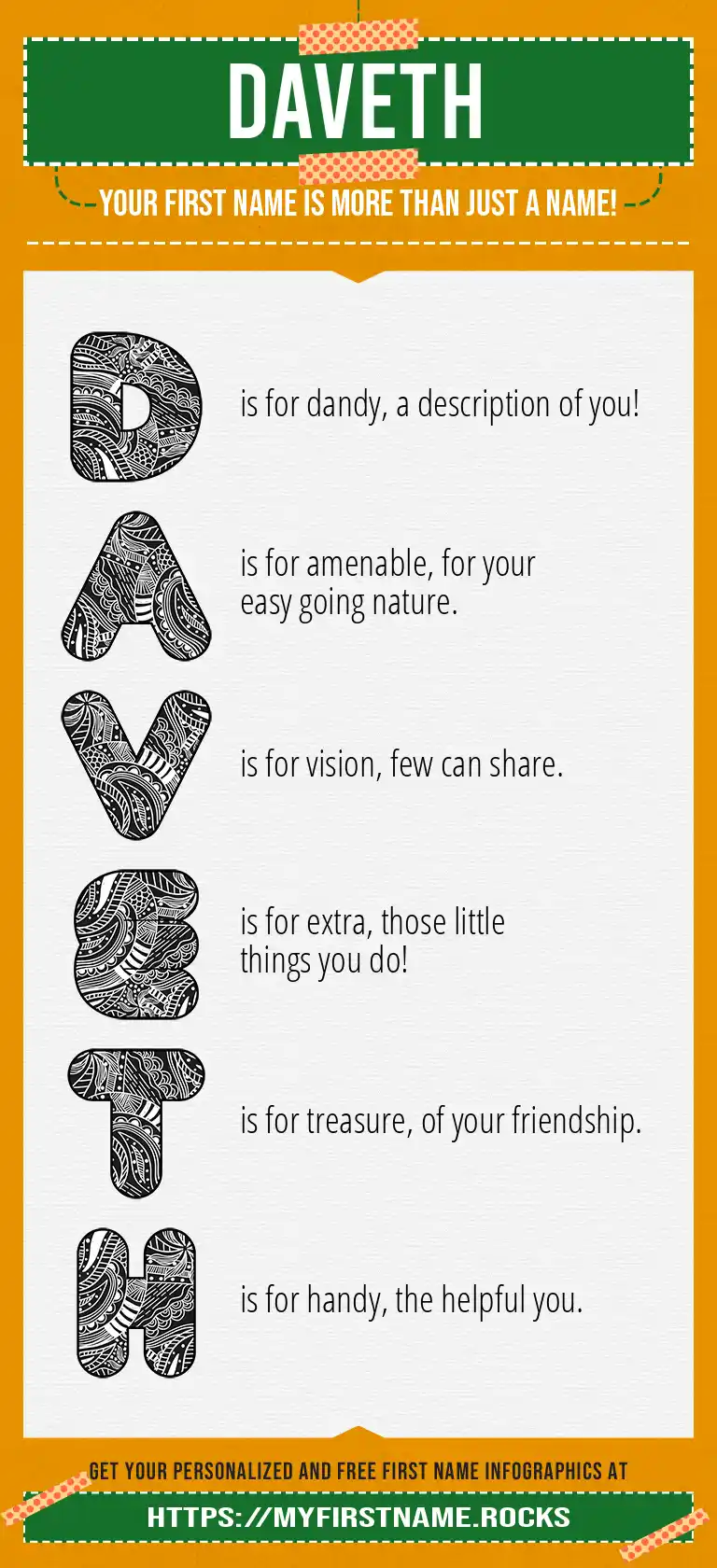 DAVETH

YOUR FIRST NAME IS MORE THAN JUST A NAME!

D is for dandy, a description of you!

A is for amenable, for your easy going nature.

V is for vision, few can share.

E is for extra, those little things you do!

T is for treasure, of your friendship.

H is for handy, the helpful you.

GET YOUR PERSONALIZED AND FREE FIRST NAME INFOGRAPHICS AT

HTTPS://MYFIRSTNAME.ROCKS