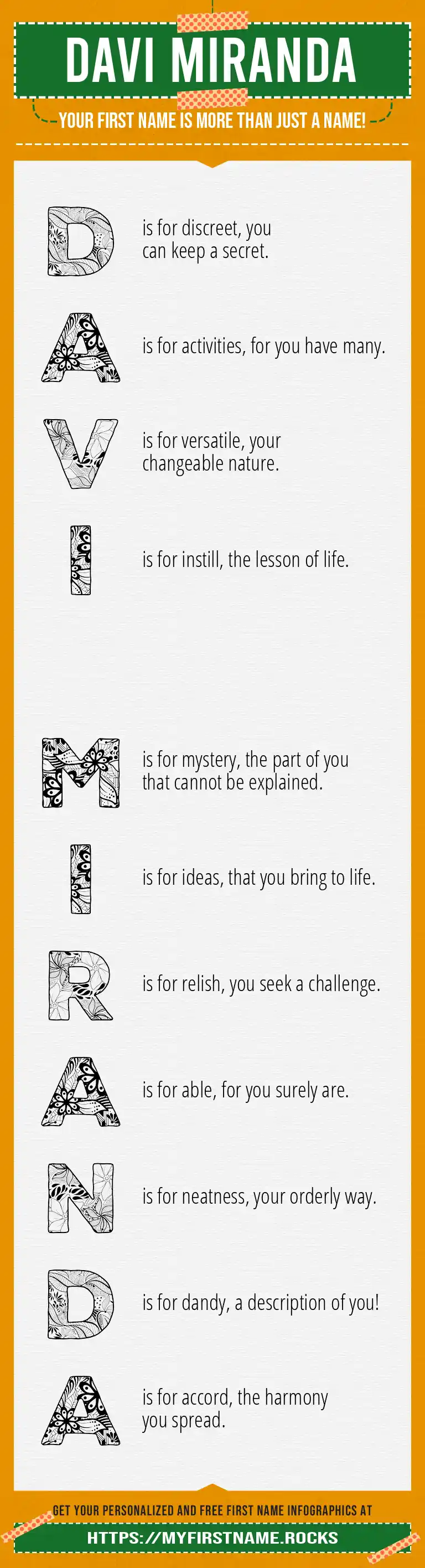 DAVI MIRANDA

YOUR FIRST NAME IS MORE THAN JUST A NAME!

D is for discreet, you can keep a secret.

A is for activities, for you have many.

V is for versatile, your changeable nature.

I is for instill, the lesson of life.

M is for mystery, the part of you that cannot be explained.

I is for ideas, that you bring to life.

R is for relish, you seek a challenge.

A is for able, for you surely are.

N is for neatness, your orderly way.

D is for dandy, a description of you!

A is for accord, the harmony you spread.

GET YOUR PERSONALIZED AND FREE FIRST NAME INFOGRAPHICS AT

HTTPS://MYFIRSTNAME.ROCKS