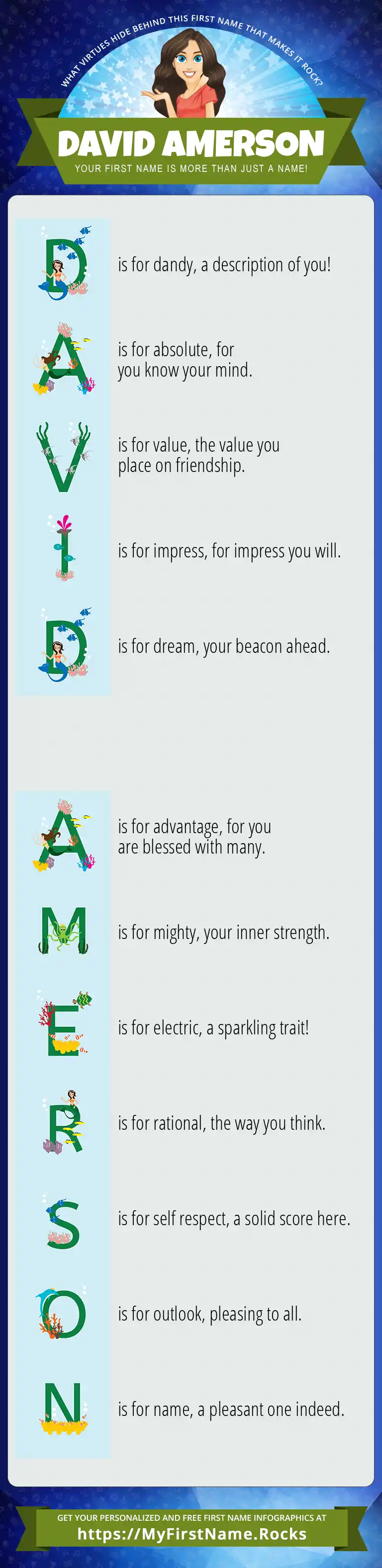 WHAT VIRTUES HIDE BEHIND THIS FIRST NAME THAT MAKES IT ROCK?

DAVID AMERSON

YOUR FIRST NAME IS MORE THAN JUST A NAME!

D is for dandy, a description of you!

A is for absolute, for you know your mind.

V is for value, the value you place on friendship.

I is for impress, for impress you will.

D is for dream, your beacon ahead.

A is for advantage, for you are blessed with many.

M is for mighty, your inner strength.

E is for electric, a sparkling trait!

R is for rational, the way you think.

S is for self respect, a solid score here.

O is for outlook, pleasing to all.

N is for name, a pleasant one indeed.

GET YOUR PERSONALIZED AND FREE FIRST NAME INFOGRAPHICS AT

https://MyFirstName.Rocks