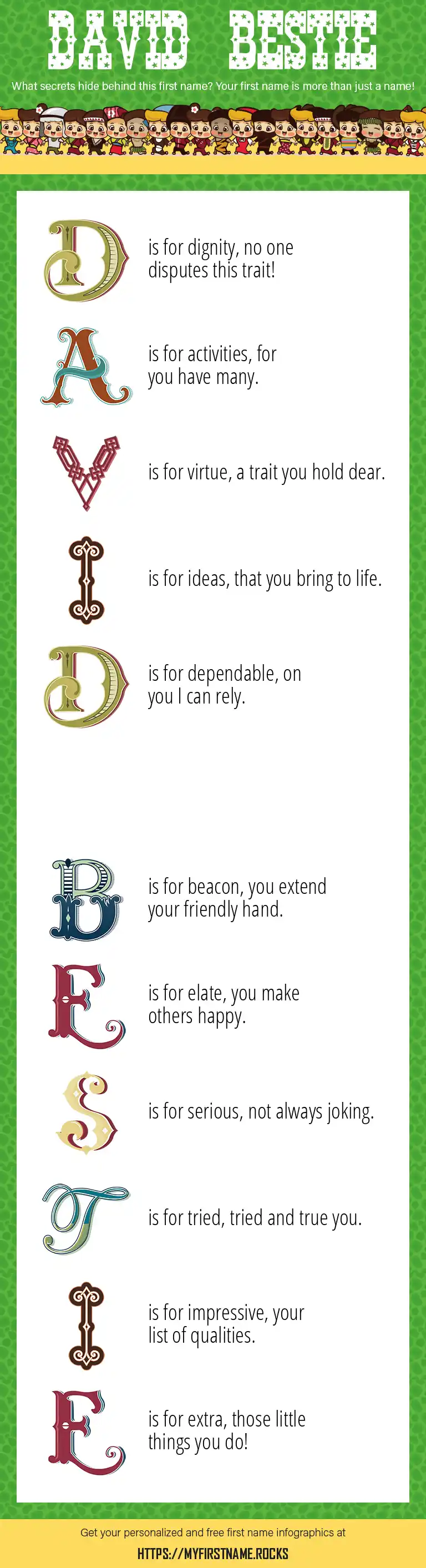 DAVID BESTIE

What secrets hide behind this first name? Your first name is more than just a name!

D is for dignity, no one disputes this trait!

A is for activities, for you have many.

V is for virtue, a trait you hold dear.

I is for ideas, that you bring to life.

D is for dependable, on you I can rely.

B is for beacon, you extend your friendly hand.

E is for elate, you make others happy.

S is for serious, not always joking.

T is for tried, tried and true you.

I is for impressive, your list of qualities.

E is for extra, those little things you do!

Get your personalized and free first name infographics at

HTTPS://MYFIRSTNAME.ROCKS