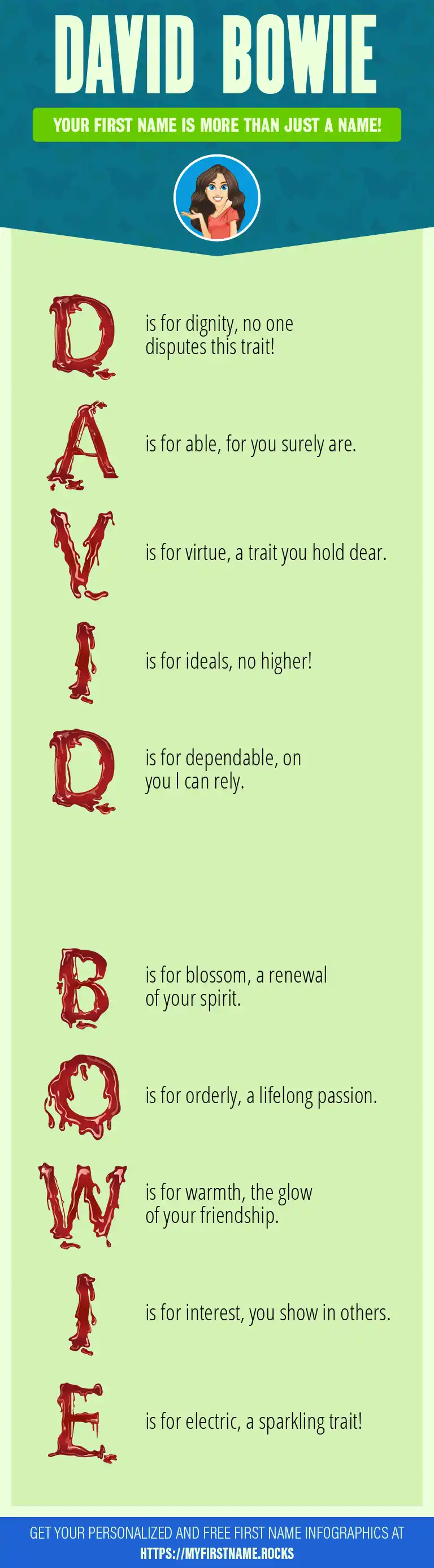 DAVID BOWIE

YOUR FIRST NAME IS MORE THAN JUST A NAME!

D is for dignity, no one disputes this trait!

A is for able, for you surely are.

V is for virtue, a trait you hold dear.

I is for ideals, no higher!

D is for dependable, on you I can rely.

B is for blossom, a renewal of your spirit.

O is for orderly, a lifelong passion.

W is for warmth, the glow of your friendship.

I is for interest, you show in others.

E is for electric, a sparkling trait!

GET YOUR PERSONALIZED AND FREE FIRST NAME INFOGRAPHICS AT HTTPS://MYFIRSTNAME.ROCKS