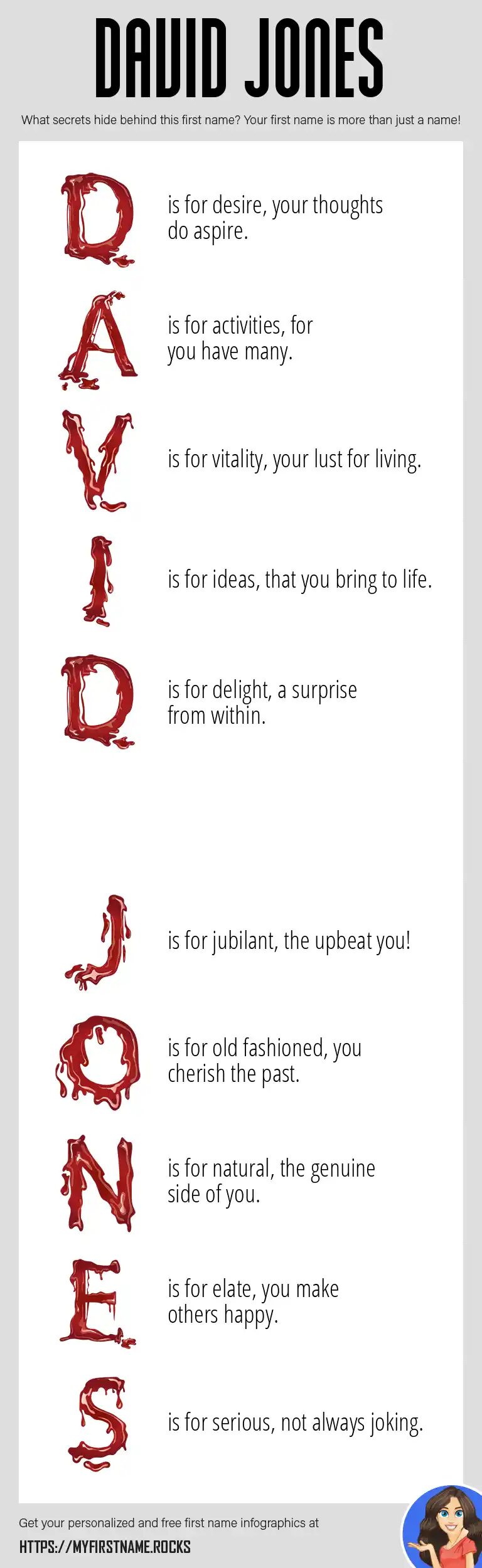 DAVID JONES

What secrets hide behind this first name? Your first name is more than just a name!

D is for desire, your thoughts do aspire.

A is for activities, for you have many.

V is for vitality, your lust for living.

I is for ideas, that you bring to life.

D is for delight, a surprise from within.

J is for jubilant, the upbeat you!

O is for old fashioned, you cherish the past.

N is for natural, the genuine side of you.

E is for elate, you make others happy.

S is for serious, not always joking.

Get your personalized and free first name infographics at

HTTPS://MYFIRSTNAME.ROCKS