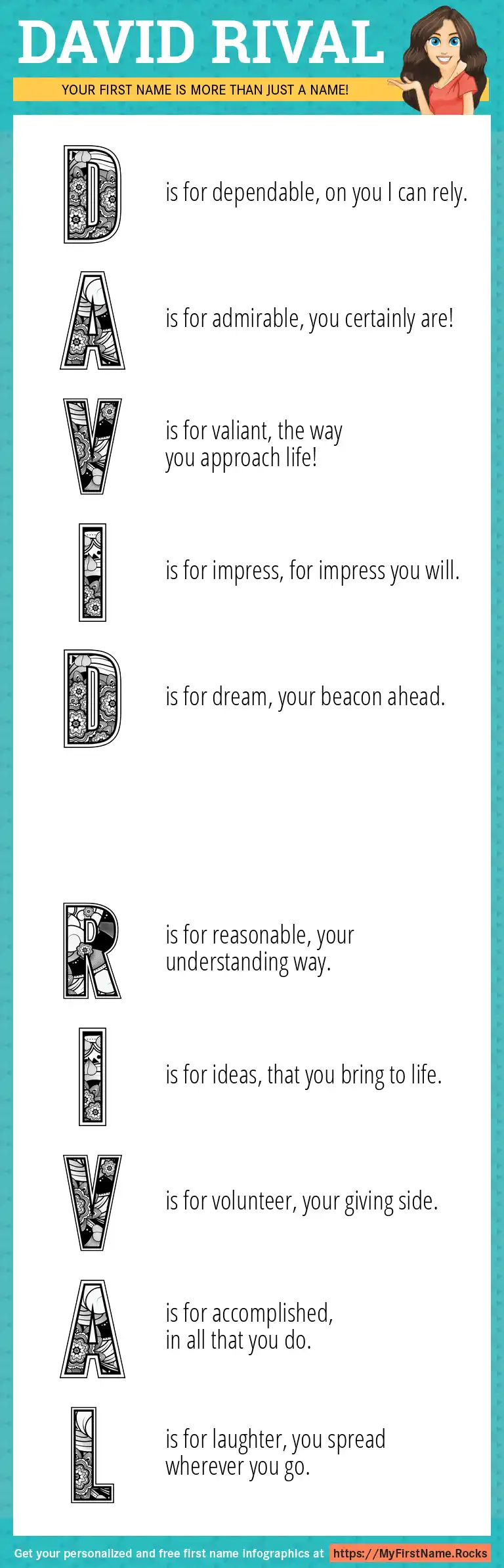 DAVID RIVAL

YOUR FIRST NAME IS MORE THAN JUST A NAME!

D is for dependable, on you I can rely.

A is for admirable, you certainly are!

V is for valiant, the way you approach life!

I is for impress, for impress you will.

D is for dream, your beacon ahead.

R is for reasonable, your understanding way.

I is for ideas, that you bring to life.

V is for volunteer, your giving side.

A is for accomplished, in all that you do.

L is for laughter, you spread wherever you go.

Get your personalized and free first name infographics at https://MyFirstName.Rocks