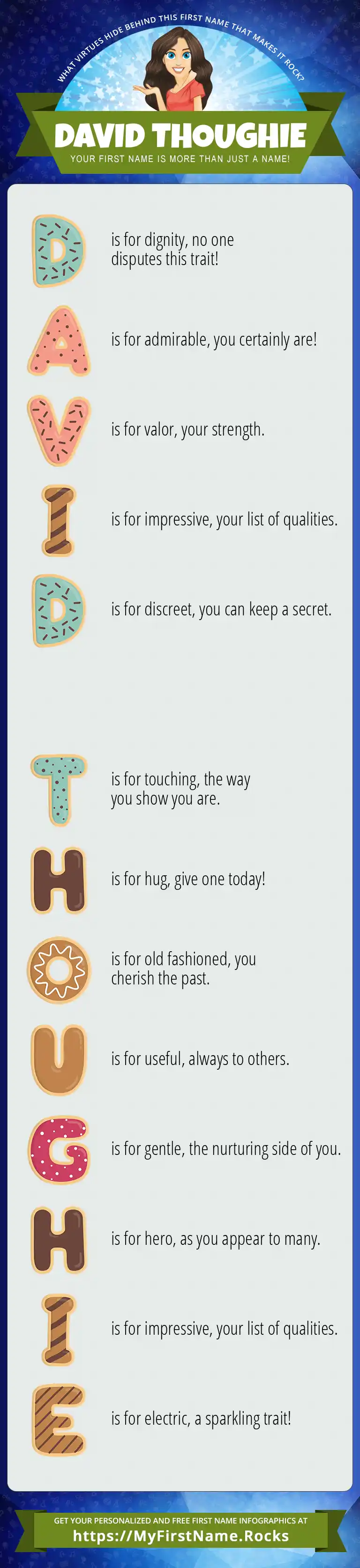 WHAT VIRTUES HIDE BEHIND THIS FIRST NAME THAT MAKES IT ROCK?

DAVID THOUGHIE

YOUR FIRST NAME IS MORE THAN JUST A NAME!

D is for dignity, no one disputes this trait!

A is for admirable, you certainly are!

V is for valor, your strength.

I is for impressive, your list of qualities.

D is for discreet, you can keep a secret.

T is for touching, the way you show you are.

H is for hug, give one today!

O is for old fashioned, you cherish the past.

U is for useful, always to others.

G is for gentle, the nurturing side of you.

H is for hero, as you appear to many.

I is for impressive, your list of qualities.

E is for electric, a sparkling trait!

GET YOUR PERSONALIZED AND FREE FIRST NAME INFOGRAPHICS AT

https://MyFirstName.Rocks