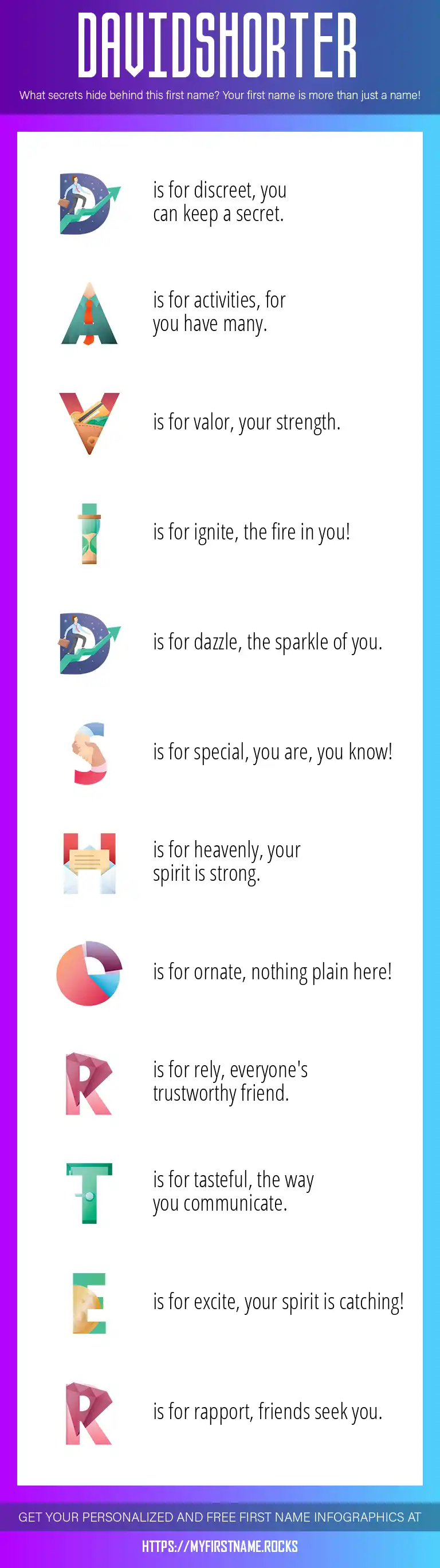 DAVIDSHORTER

What secrets hide behind this first name? Your first name is more than just a name!

D is for discreet, you can keep a secret.

A is for activities, for you have many.

V is for valor, your strength.

I is for ignite, the fire in you!

D is for dazzle, the sparkle of you.

S is for special, you are, you know!

H is for heavenly, your spirit is strong.

O is for ornate, nothing plain here!

R is for rely, everyone's trustworthy friend.

T is for tasteful, the way you communicate.

E is for excite, your spirit is catching!

R is for rapport, friends seek you.

GET YOUR PERSONALIZED AND FREE FIRST NAME INFOGRAPHICS AT

HTTPS://MYFIRSTNAME.ROCKS