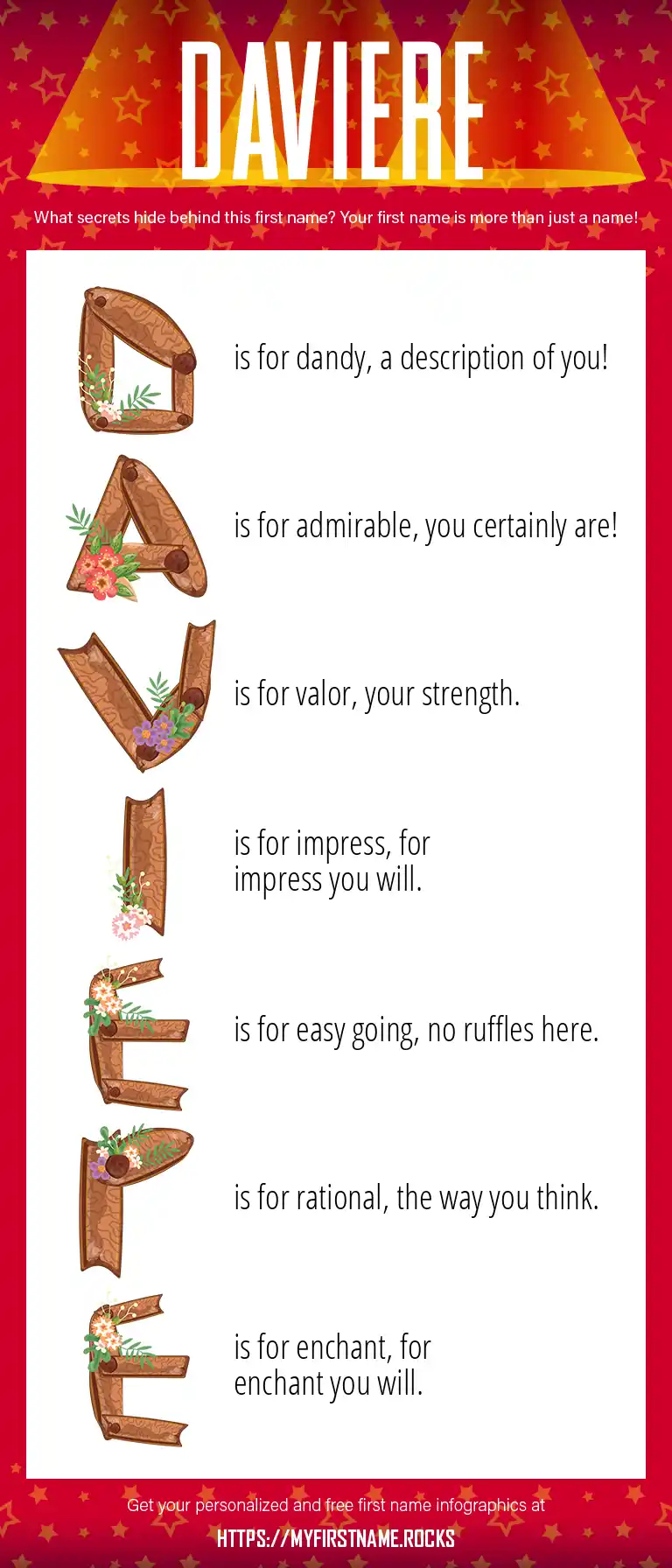 DAVIERE

What secrets hide behind this first name? Your first name is more than just a name!

D is for dandy, a description of you!

A is for admirable, you certainly are!

V is for valor, your strength.

I is for impress, for impress you will.

E is for easy going, no ruffles here.

R is for rational, the way you think.

E is for enchant, for enchant you will.

Get your personalized and free first name infographics at

HTTPS://MYFIRSTNAME.ROCKS