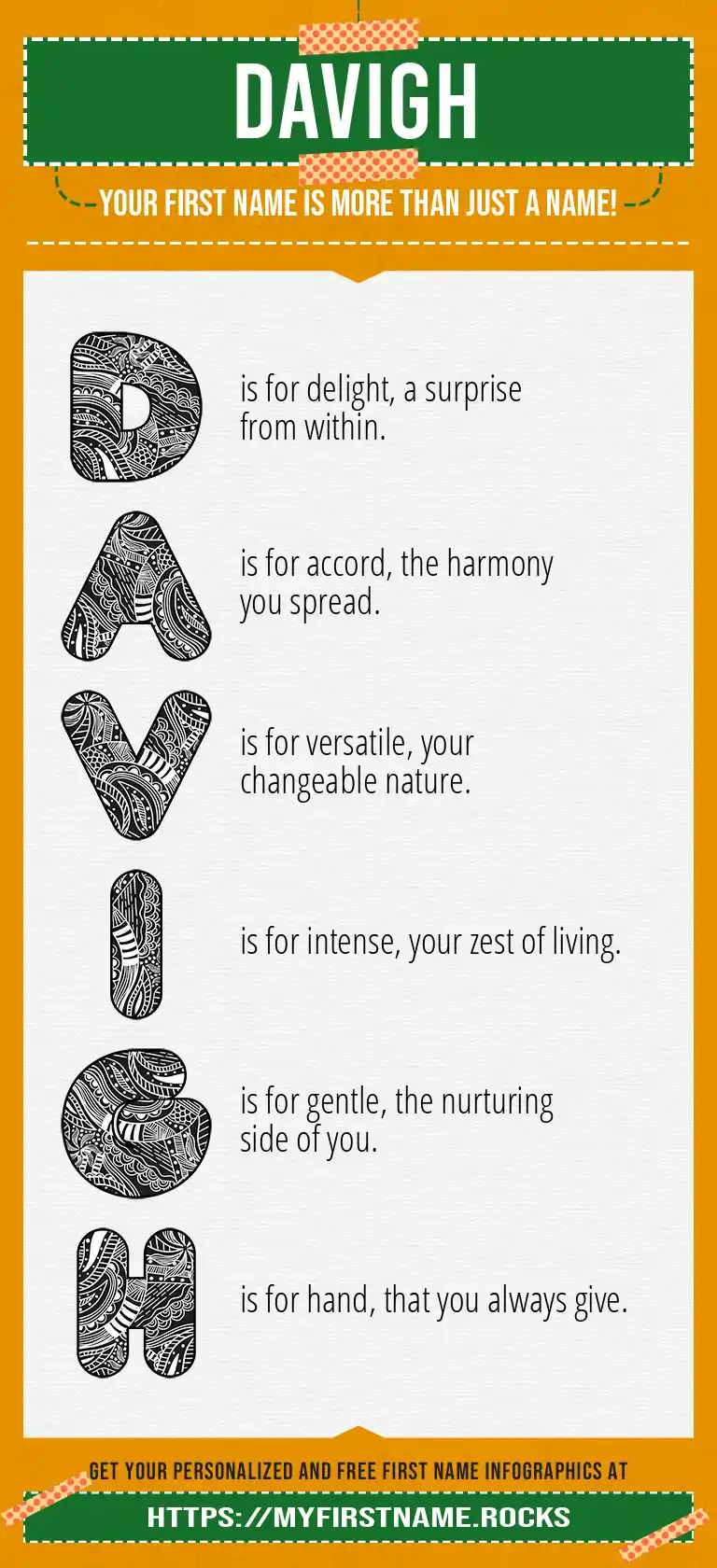 DAVIGH

YOUR FIRST NAME IS MORE THAN JUST A NAME!

D is for delight, a surprise from within.

A is for accord, the harmony you spread.

V is for versatile, your changeable nature.

I is for intense, your zest of living.

G is for gentle, the nurturing side of you.

H is for hand, that you always give.

GET YOUR PERSONALIZED AND FREE FIRST NAME INFOGRAPHICS AT

HTTPS://MYFIRSTNAME.ROCKS