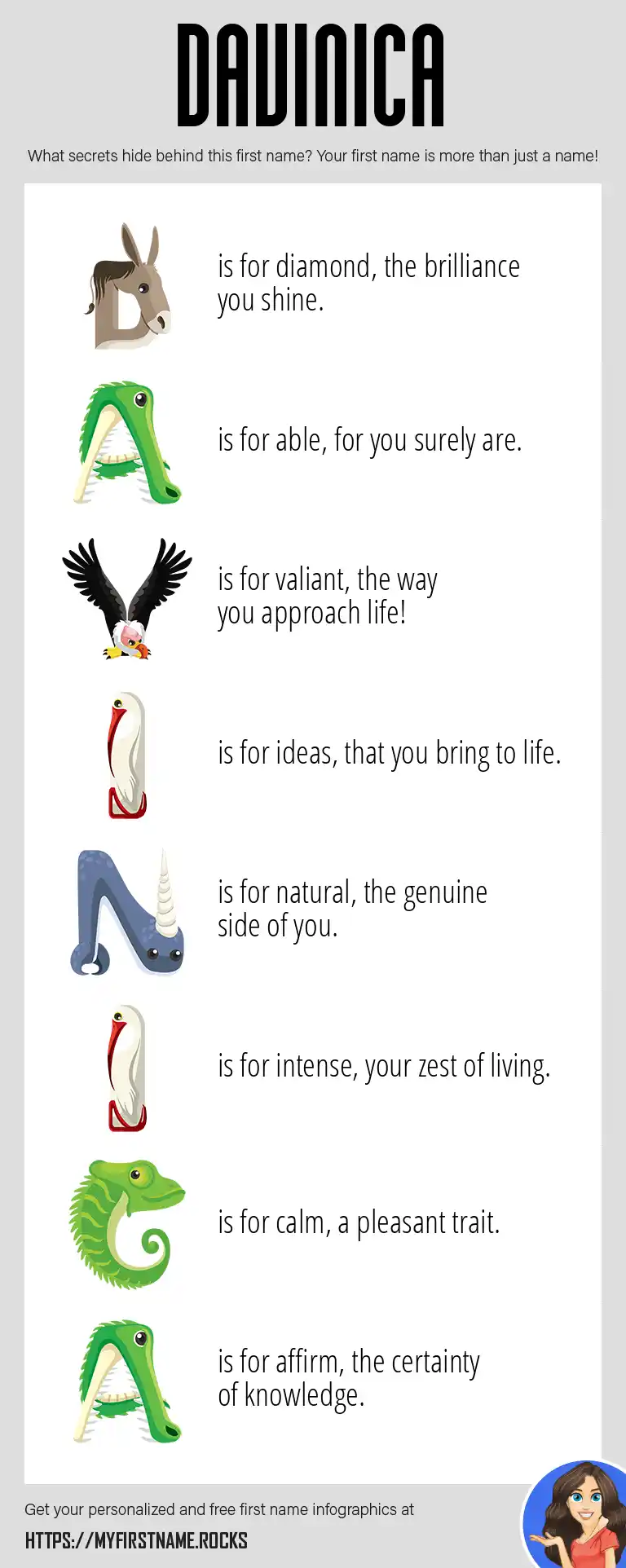 DAVINICA

What secrets hide behind this first name? Your first name is more than just a name!

D is for diamond, the brilliance you shine.

A is for able, for you surely are.

V is for valiant, the way you approach life!

I is for ideas, that you bring to life.

N is for natural, the genuine side of you.

I is for intense, your zest of living.

C is for calm, a pleasant trait.

A is for affirm, the certainty of knowledge.

Get your personalized and free first name infographics at

HTTPS://MYFIRSTNAME.ROCKS