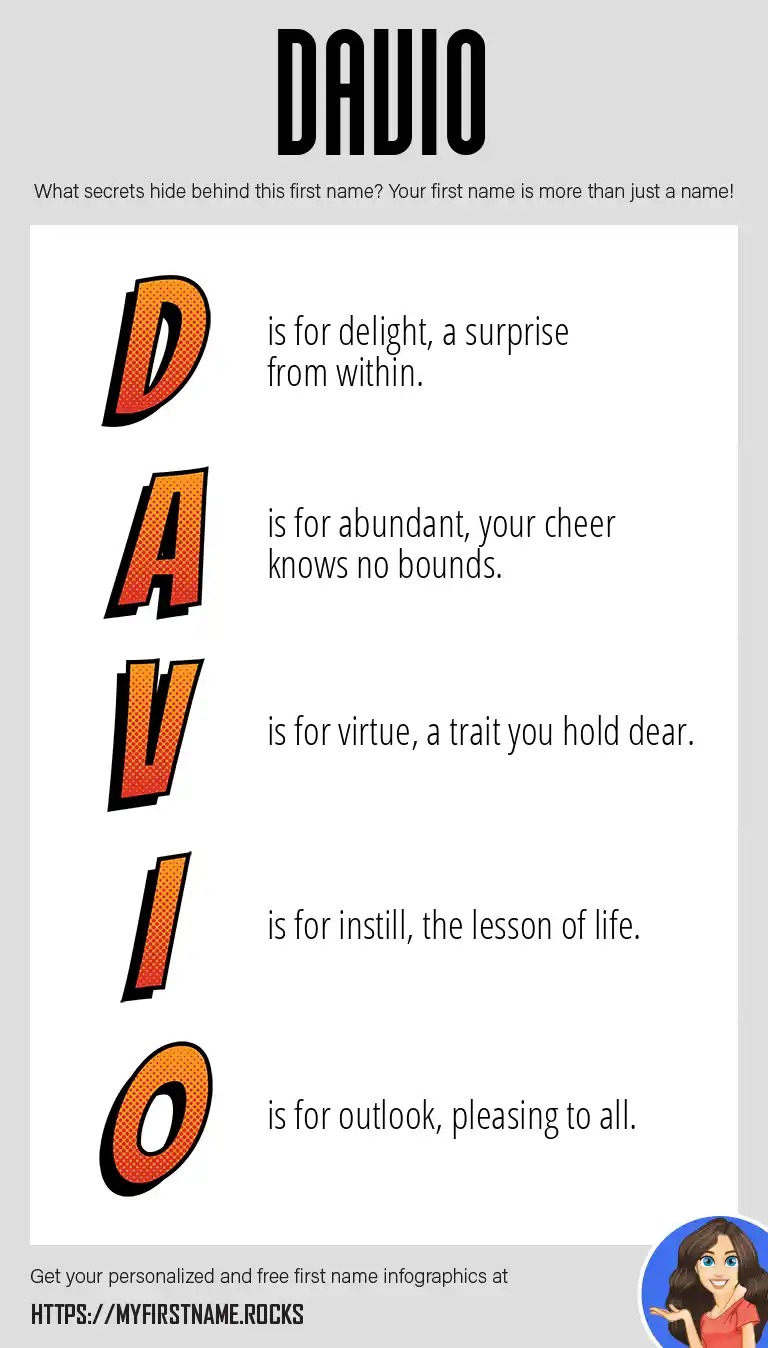 DAVIO

What secrets hide behind this first name? Your first name is more than just a name!

D is for delight, a surprise from within.

A is for abundant, your cheer knows no bounds.

V is for virtue, a trait you hold dear.

I is for instill, the lesson of life.

O is for outlook, pleasing to all.

Get your personalized and free first name infographics at

HTTPS://MYFIRSTNAME.ROCKS