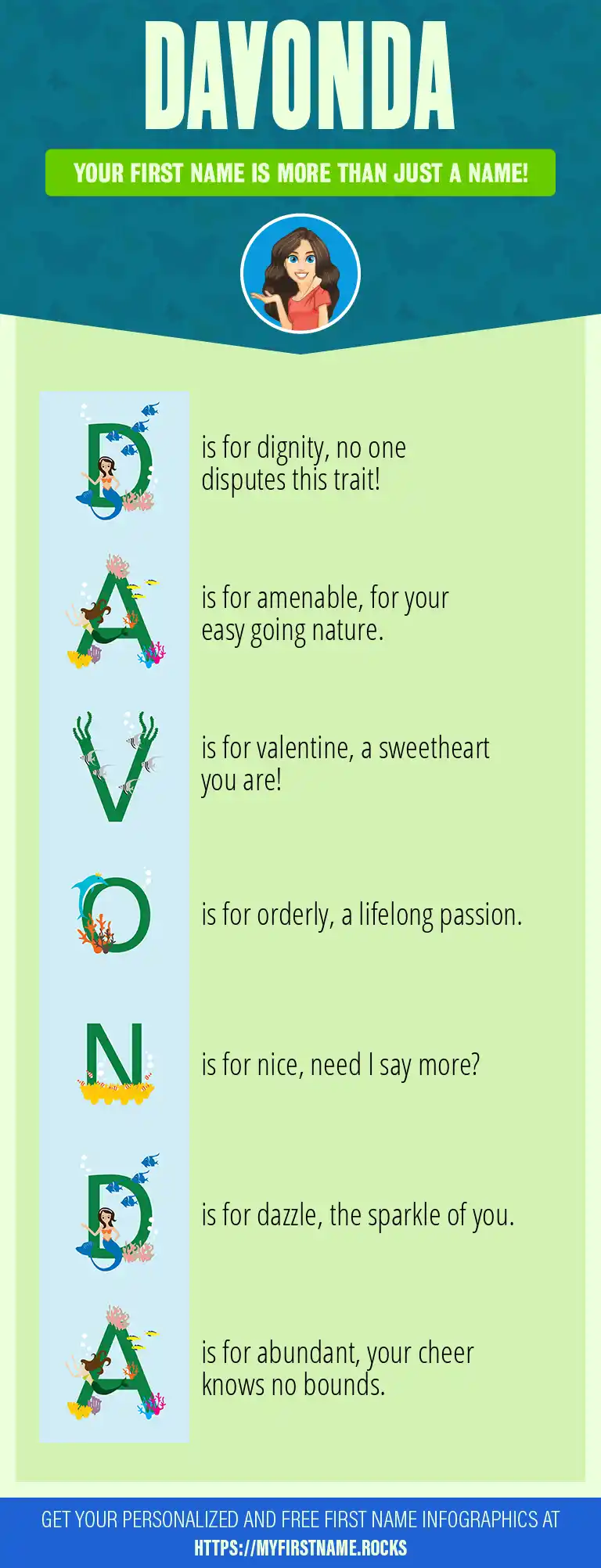 DAVONDA

YOUR FIRST NAME IS MORE THAN JUST A NAME!

D is for dignity, no one disputes this trait!

A is for amenable, for your easy going nature.

V is for valentine, a sweetheart you are!

O is for orderly, a lifelong passion.

N is for nice, need I say more?

D is for dazzle, the sparkle of you.

A is for abundant, your cheer knows no bounds.

GET YOUR PERSONALIZED AND FREE FIRST NAME INFOGRAPHICS AT HTTPS://MYFIRSTNAME.ROCKS