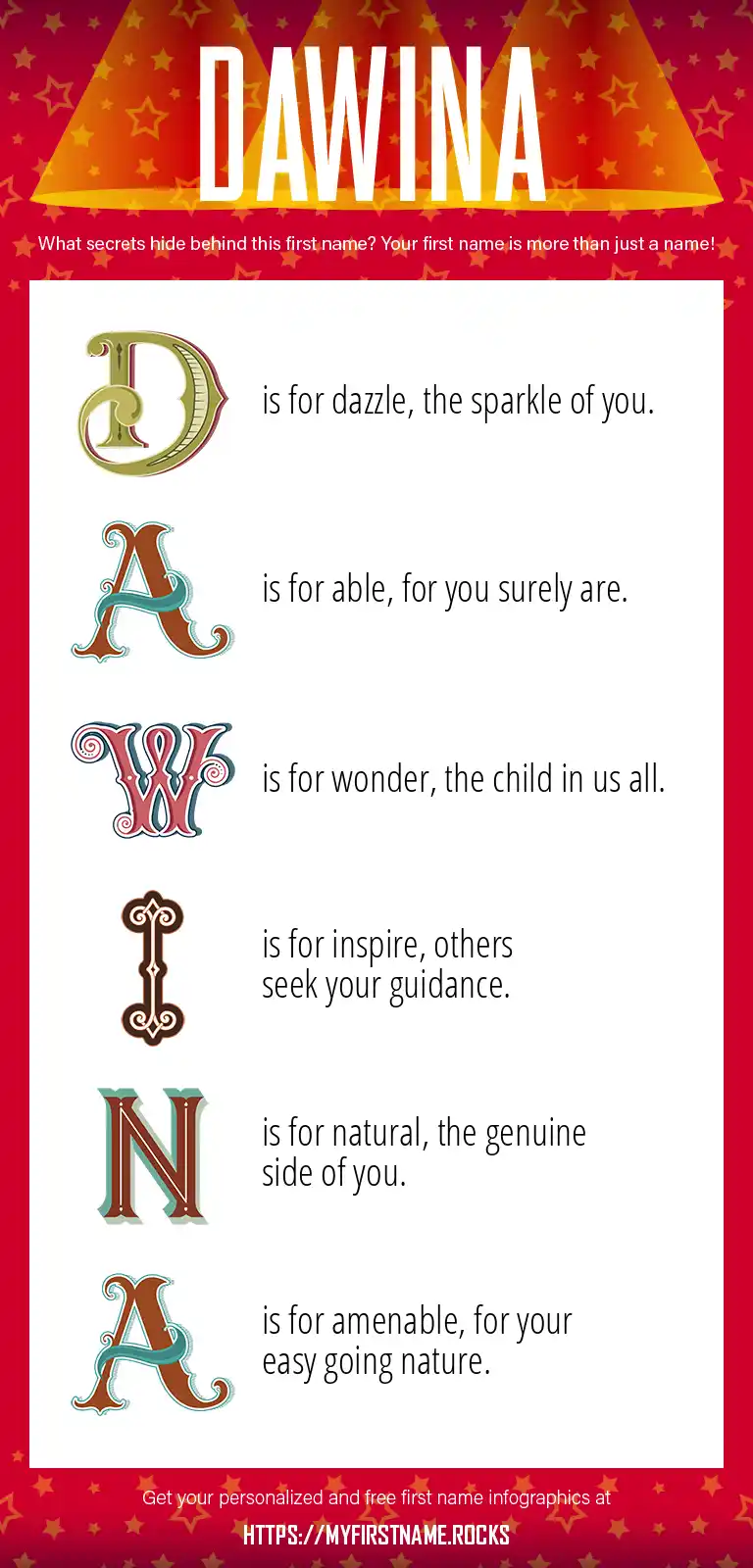 DAWINA

What secrets hide behind this first name? Your first name is more than just a name!

D is for dazzle, the sparkle of you.

A is for able, for you surely are.

W is for wonder, the child in us all.

I is for inspire, others seek your guidance.

N is for natural, the genuine side of you.

A is for amenable, for your easy going nature.

Get your personalized and free first name infographics at

HTTPS://MYFIRSTNAME.ROCKS