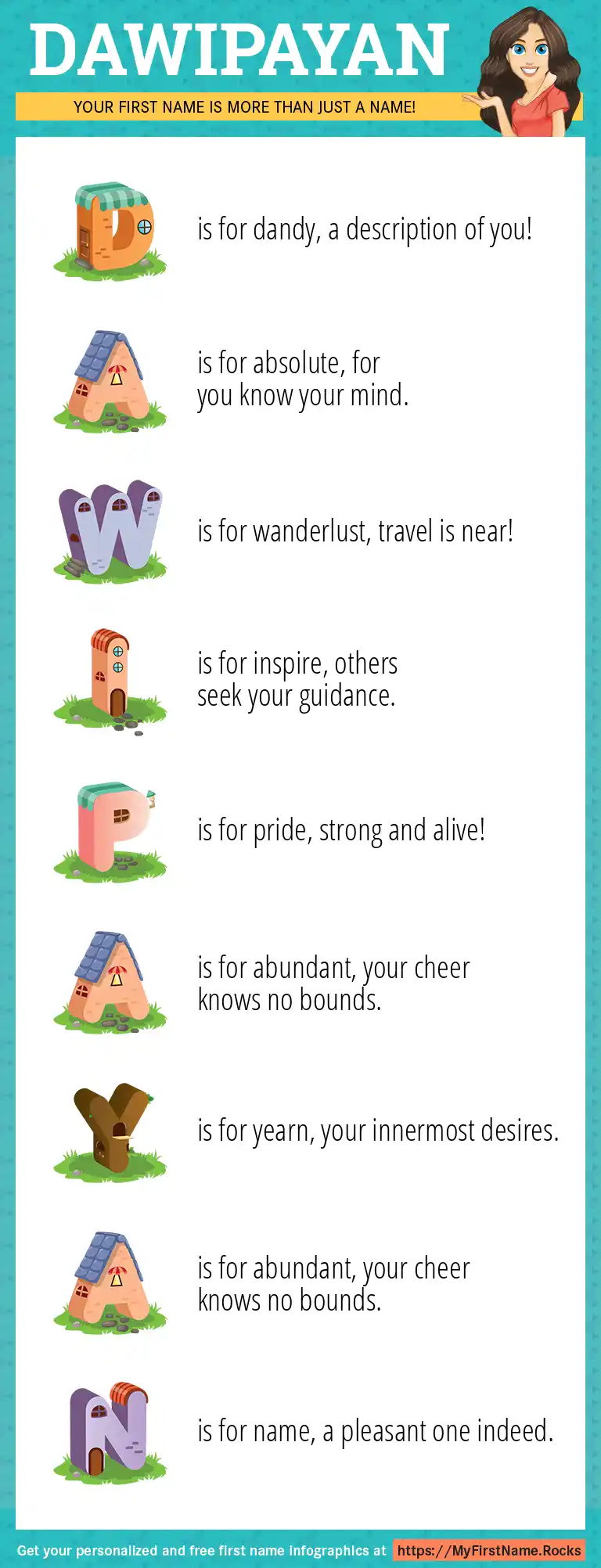 DAWIPAYAN

YOUR FIRST NAME IS MORE THAN JUST A NAME!

D is for dandy, a description of you!

A is for absolute, for you know your mind.

W is for wanderlust, travel is near!

I is for inspire, others seek your guidance.

P is for pride, strong and alive!

A is for abundant, your cheer knows no bounds.

Y is for yearn, your innermost desires.

A is for abundant, your cheer knows no bounds.

N is for name, a pleasant one indeed.

Get your personalized and free first name infographics at https://MyFirstName.Rocks