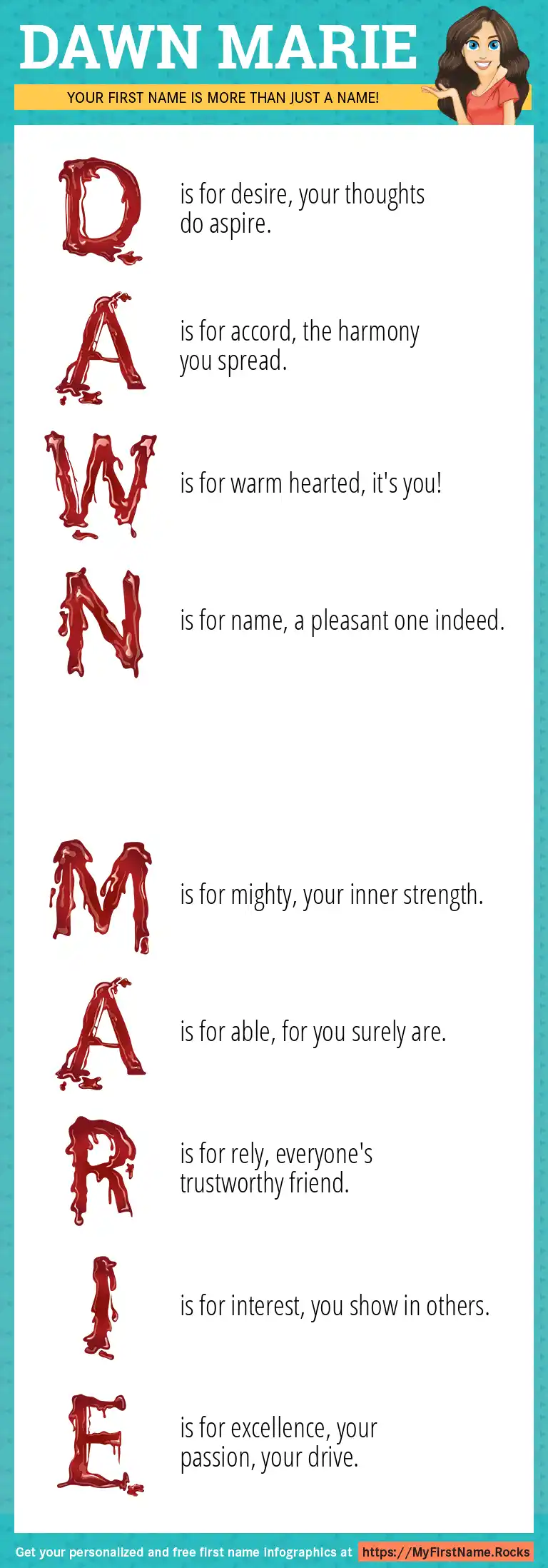 DAWN MARIE

YOUR FIRST NAME IS MORE THAN JUST A NAME!

D is for desire, your thoughts do aspire.

A is for accord, the harmony you spread.

W is for warm hearted, it's you!

N is for name, a pleasant one indeed.

M is for mighty, your inner strength.

A is for able, for you surely are.

R is for rely, everyone's trustworthy friend.

I is for interest, you show in others.

E is for excellence, your passion, your drive.

Get your personalized and free first name infographics at https://MyFirstName.Rocks