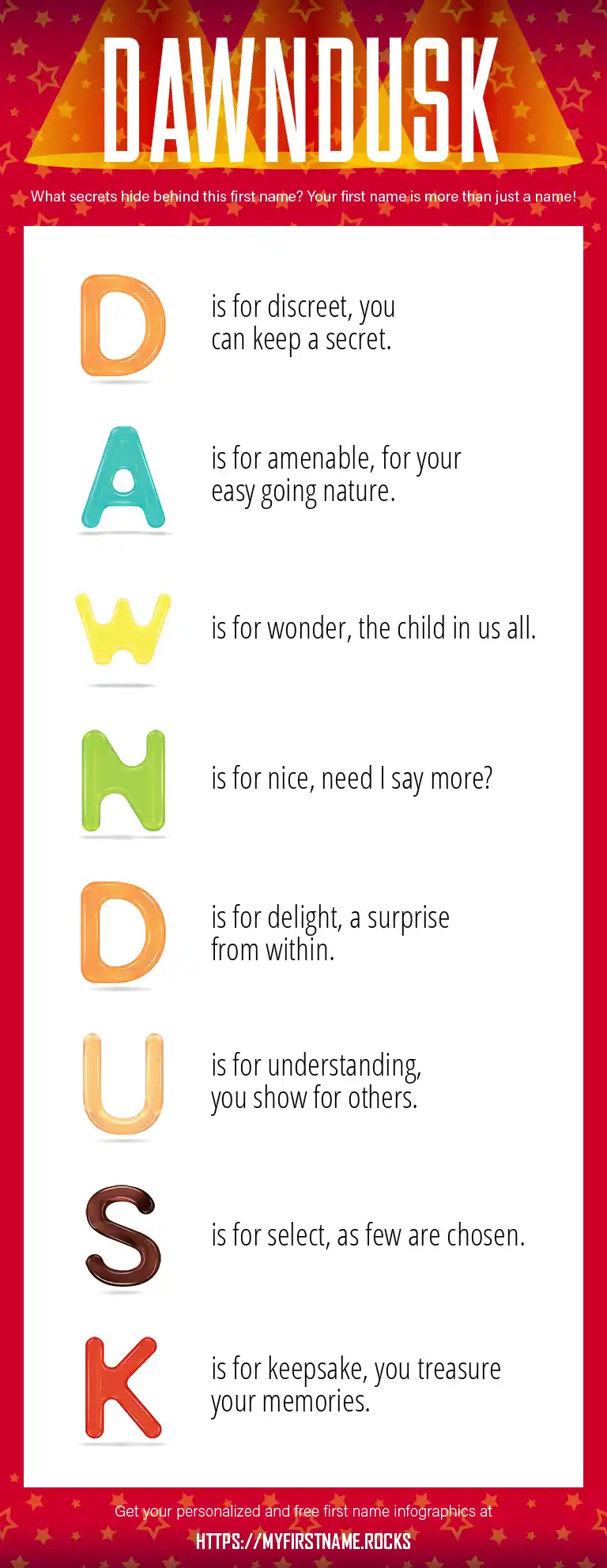 DAWNDUSK

What secrets hide behind this first name? Your first name is more than just a name!

D is for discreet, you can keep a secret.

A is for amenable, for your easy going nature.

W is for wonder, the child in us all.

N is for nice, need I say more?

D is for delight, a surprise from within.

U is for understanding, you show for others.

S is for select, as few are chosen.

K is for keepsake, you treasure your memories.

Get your personalized and free first name infographics at

HTTPS://MYFIRSTNAME.ROCKS