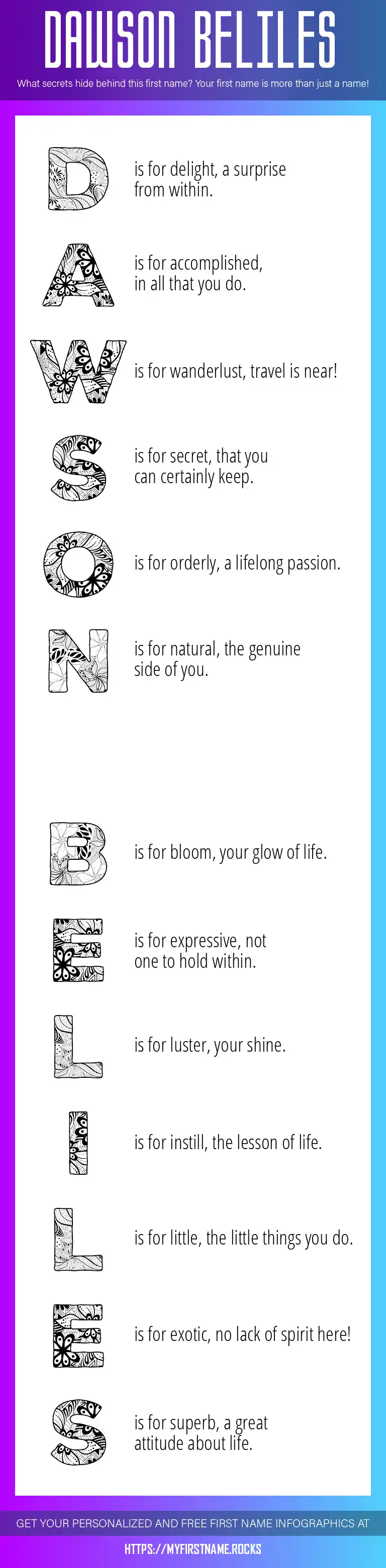 DAWSON BELILES

What secrets hide behind this first name? Your first name is more than just a name!

D is for delight, a surprise from within.

A is for accomplished, in all that you do.

W is for wanderlust, travel is near!

S is for secret, that you can certainly keep.

O is for orderly, a lifelong passion.

N is for natural, the genuine side of you.

B is for bloom, your glow of life.

E is for expressive, not one to hold within.

L is for luster, your shine.

I is for instill, the lesson of life.

L is for little, the little things you do.

E is for exotic, no lack of spirit here!

S is for superb, a great attitude about life.

GET YOUR PERSONALIZED AND FREE FIRST NAME INFOGRAPHICS AT

HTTPS://MYFIRSTNAME.ROCKS