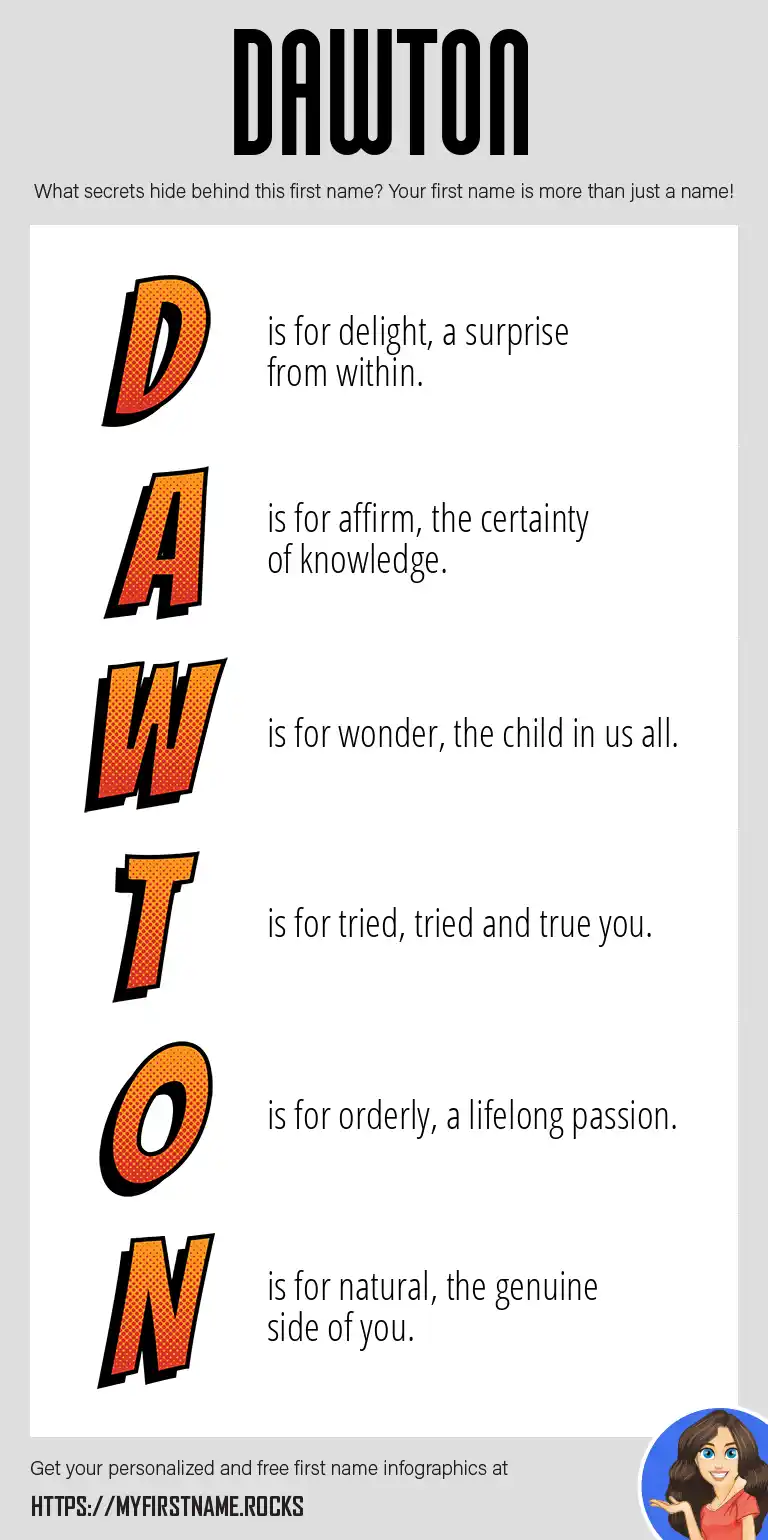 DAWTON

What secrets hide behind this first name? Your first name is more than just a name!

D is for delight, a surprise from within.

A is for affirm, the certainty of knowledge.

W is for wonder, the child in us all.

T is for tried, tried and true you.

O is for orderly, a lifelong passion.

N is for natural, the genuine side of you.

Get your personalized and free first name infographics at

HTTPS://MYFIRSTNAME.ROCKS