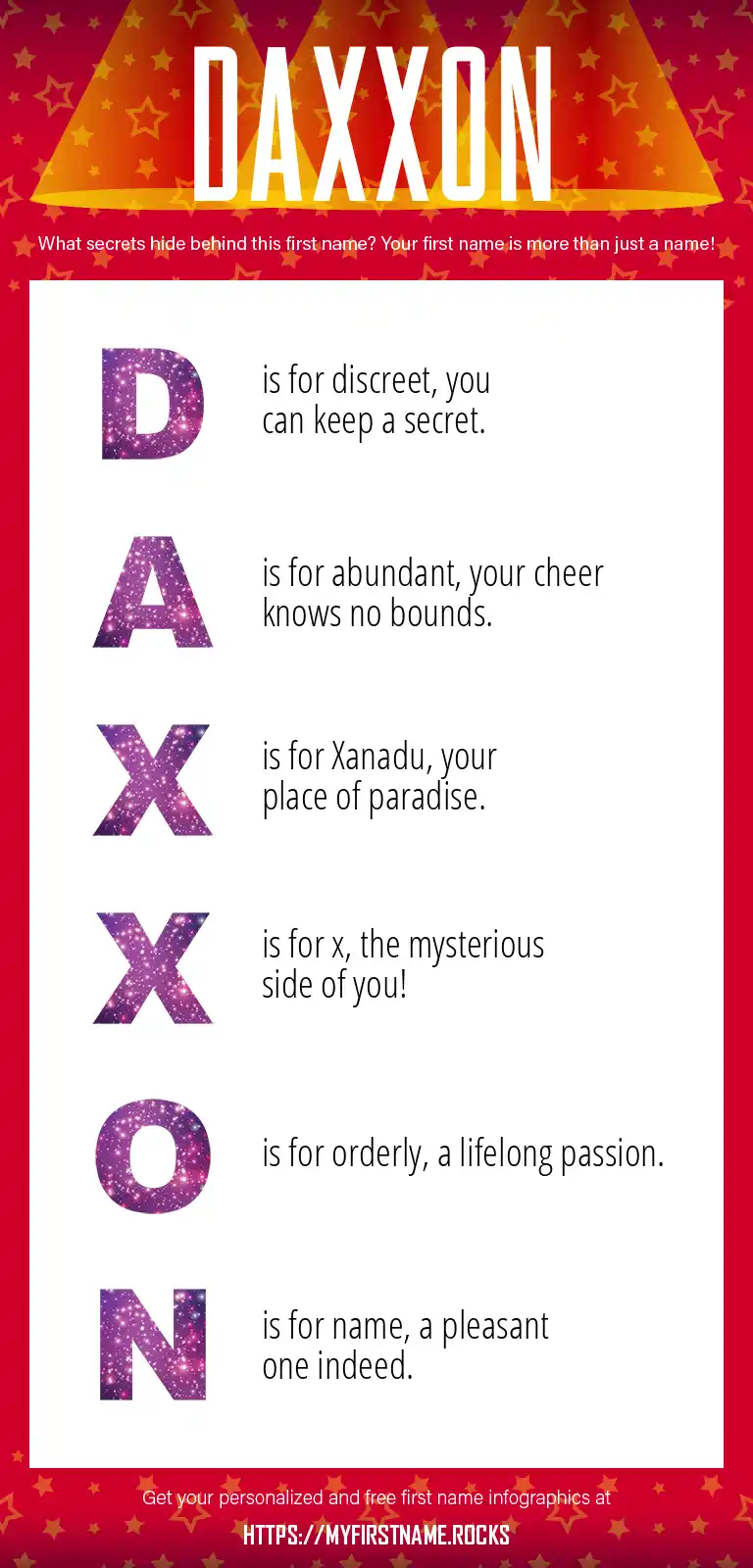 DAXXON

What secrets hide behind this first name? Your first name is more than just a name!

D is for discreet, you can keep a secret.

A is for abundant, your cheer knows no bounds.

X is for Xanadu, your place of paradise.

X is for x, the mysterious side of you!

O is for orderly, a lifelong passion.

N is for name, a pleasant one indeed.

Get your personalized and free first name infographics at

HTTPS://MYFIRSTNAME.ROCKS