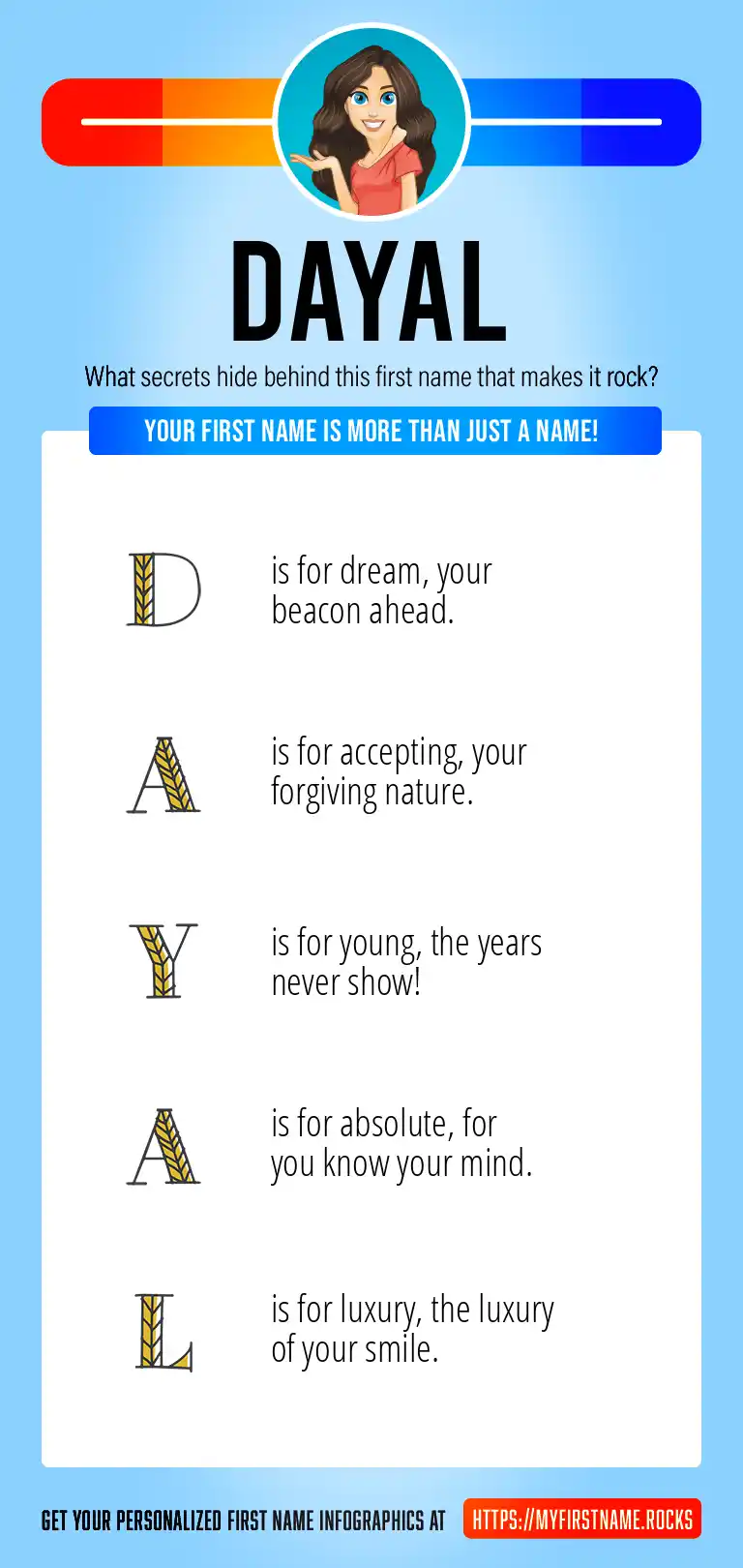 DAYAL

What secrets hide behind this first name that makes it rock?

YOUR FIRST NAME IS MORE THAN JUST A NAME!

D is for dream, your beacon ahead.

A is for accepting, your forgiving nature.

Y is for young, the years never show!

A is for absolute, for you know your mind.

L is for luxury, the luxury of your smile.

GET YOUR PERSONALIZED FIRST NAME INFOGRAPHICS AT HTTPS://MYFIRSTNAME.ROCKS