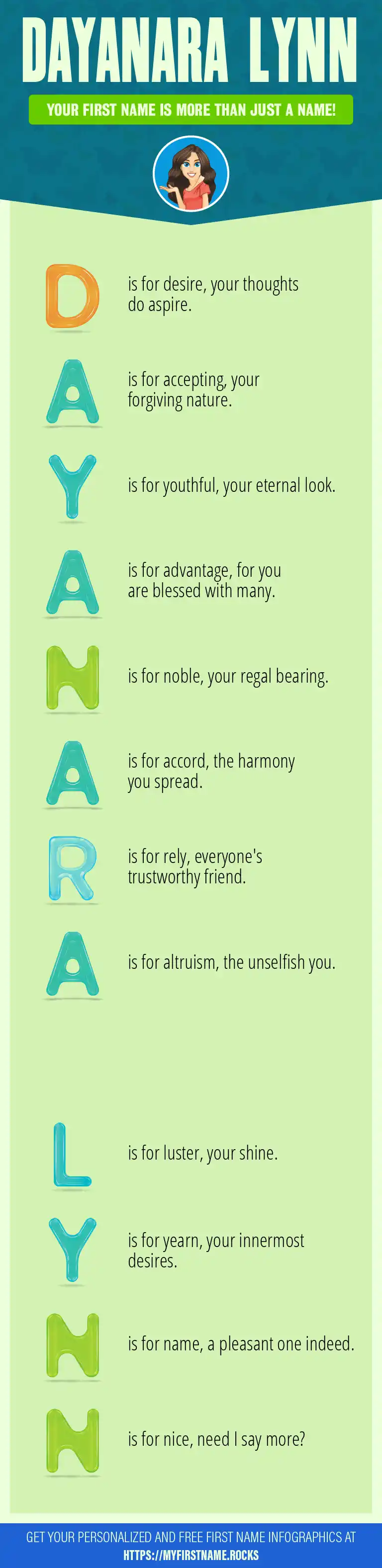 DAYANARA LYNN

YOUR FIRST NAME IS MORE THAN JUST A NAME!

D is for desire, your thoughts do aspire.

A is for accepting, your forgiving nature.

Y is for youthful, your eternal look.

A is for advantage, for you are blessed with many.

N is for noble, your regal bearing.

A is for accord, the harmony you spread.

R is for rely, everyone's trustworthy friend.

A is for altruism, the unselfish you.

L is for luster, your shine.

Y is for yearn, your innermost desires.

N is for name, a pleasant one indeed.

N is for nice, need I say more?

GET YOUR PERSONALIZED AND FREE FIRST NAME INFOGRAPHICS AT HTTPS://MYFIRSTNAME.ROCKS