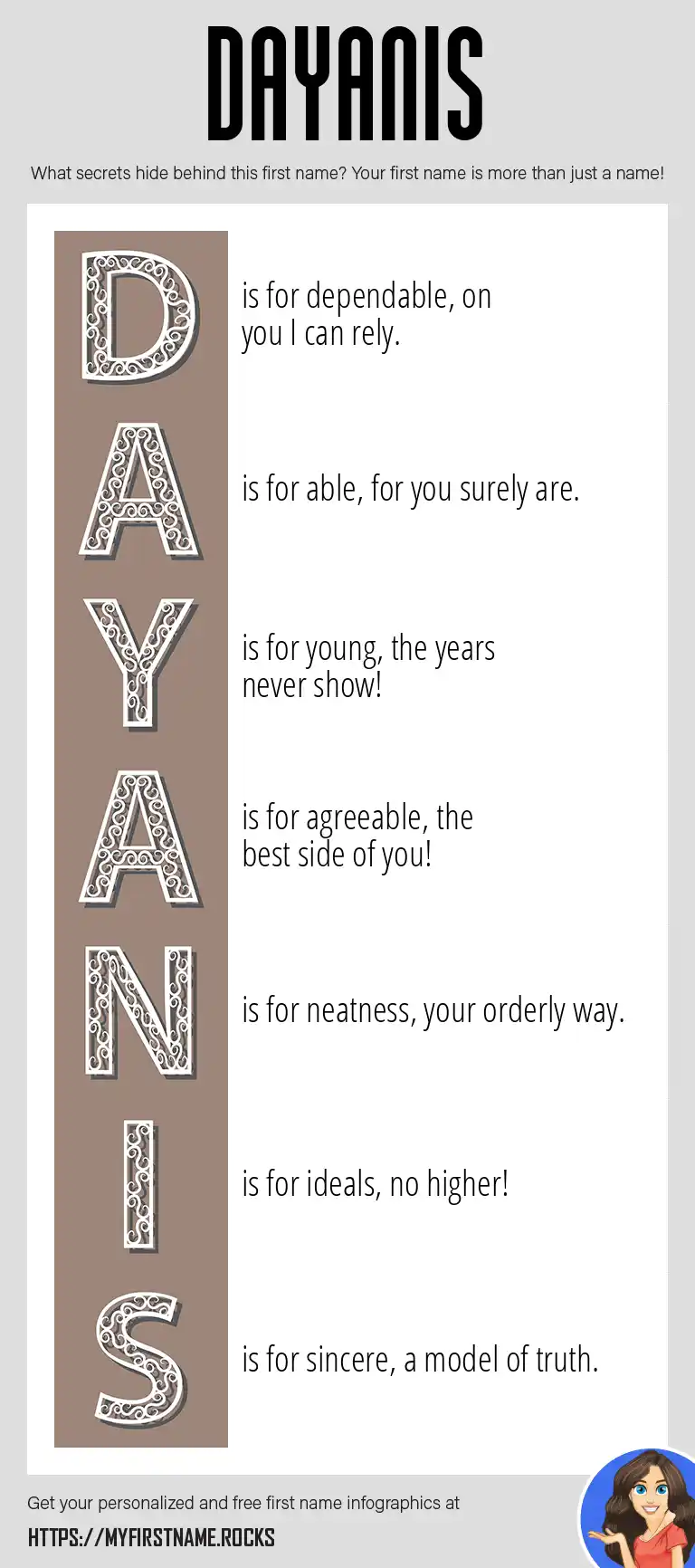 DAYANIS

What secrets hide behind this first name? Your first name is more than just a name!

D is for dependable, on you I can rely.

A is for able, for you surely are.

Y is for young, the years never show!

A is for agreeable, the best side of you!

N is for neatness, your orderly way.

I is for ideals, no higher!

S is for sincere, a model of truth.

Get your personalized and free first name infographics at

HTTPS://MYFIRSTNAME.ROCKS