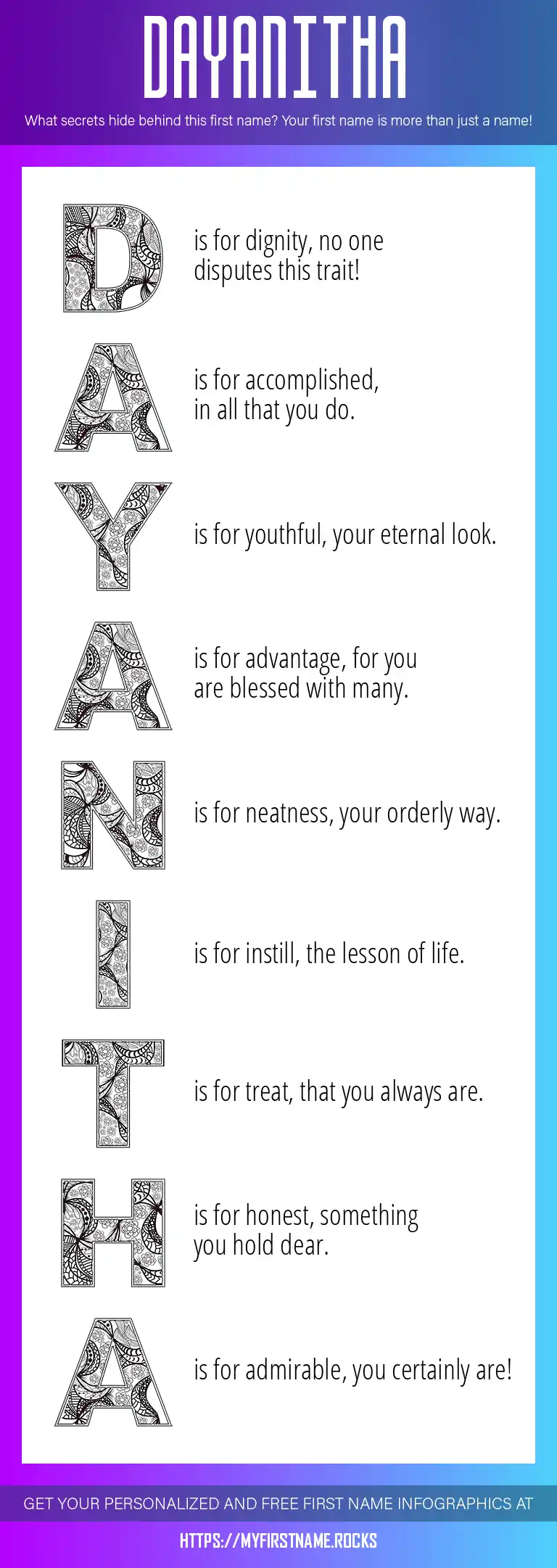 DAYANITHA

What secrets hide behind this first name? Your first name is more than just a name!

D is for dignity, no one disputes this trait!

A is for accomplished, in all that you do.

Y is for youthful, your eternal look.

A is for advantage, for you are blessed with many.

N is for neatness, your orderly way.

I is for instill, the lesson of life.

T is for treat, that you always are.

H is for honest, something you hold dear.

A is for admirable, you certainly are!

GET YOUR PERSONALIZED AND FREE FIRST NAME INFOGRAPHICS AT

HTTPS://MYFIRSTNAME.ROCKS