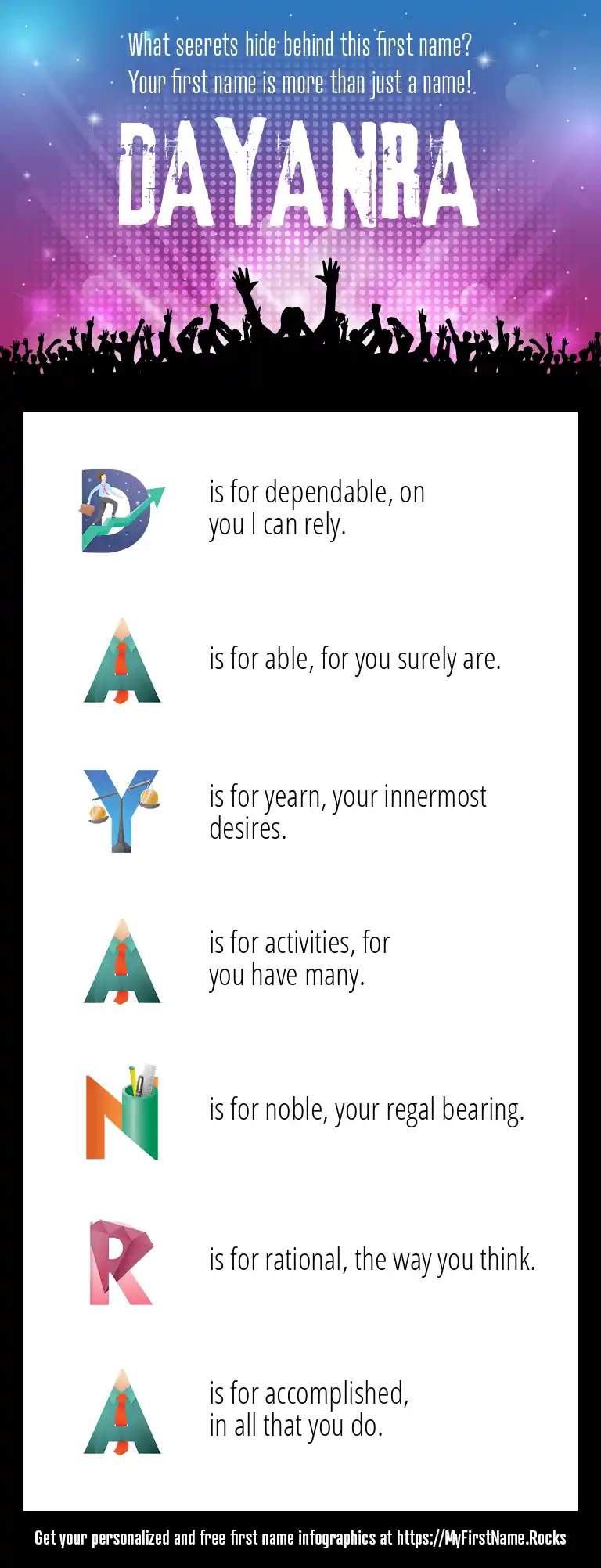 What secrets hide behind this first name?
Your first name is more than just a name!

DAYANRA

D is for dependable, on you I can rely.

A is for able, for you surely are.

Y is for yearn, your innermost desires.

A is for activities, for you have many.

N is for noble, your regal bearing.

R is for rational, the way you think.

A is for accomplished, in all that you do.

Get your personalized and free first name infographics at https://MyFirstName.Rocks