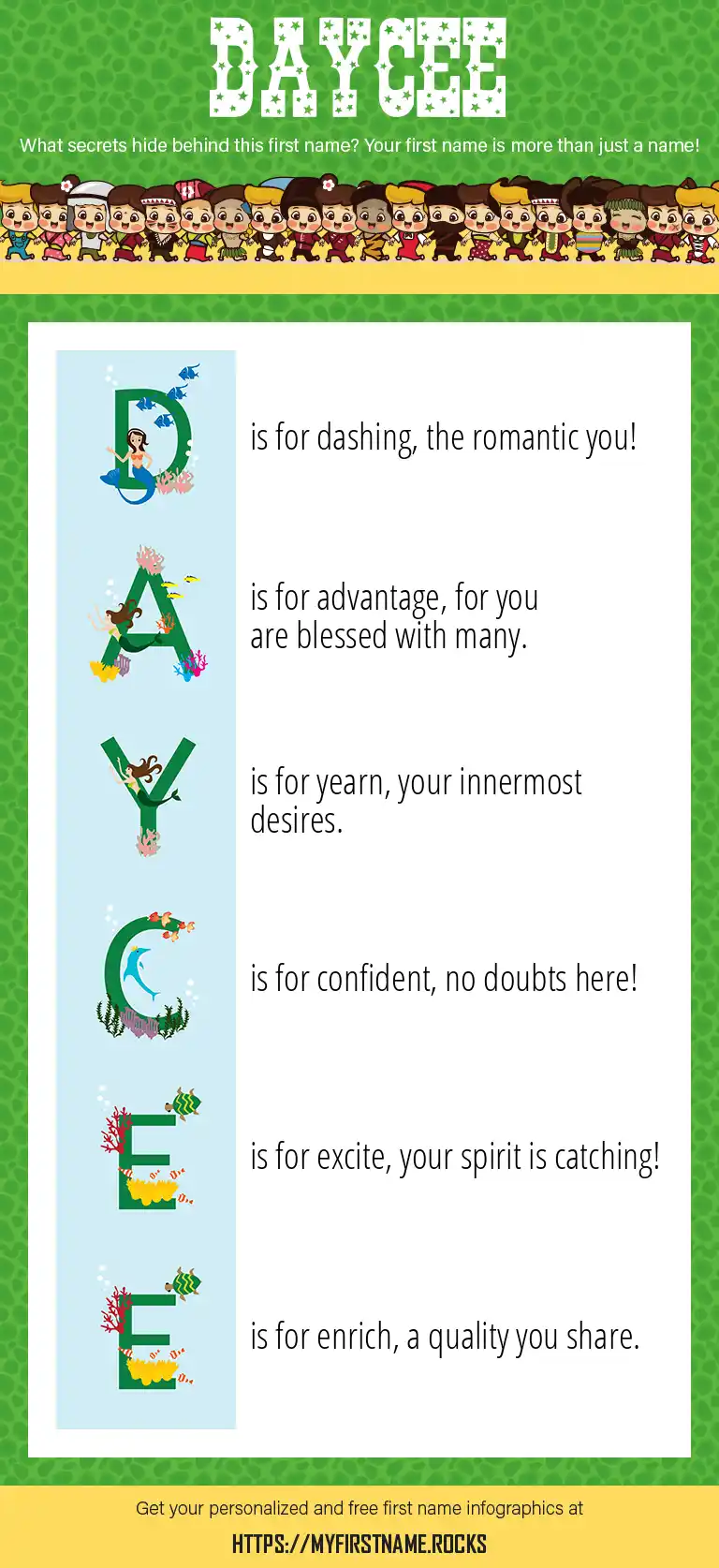 DAYCEE

What secrets hide behind this first name? Your first name is more than just a name!

D is for dashing, the romantic you!

A is for advantage, for you are blessed with many.

Y is for yearn, your innermost desires.

C is for confident, no doubts here!

E is for excite, your spirit is catching!

E is for enrich, a quality you share.

Get your personalized and free first name infographics at

HTTPS://MYFIRSTNAME.ROCKS