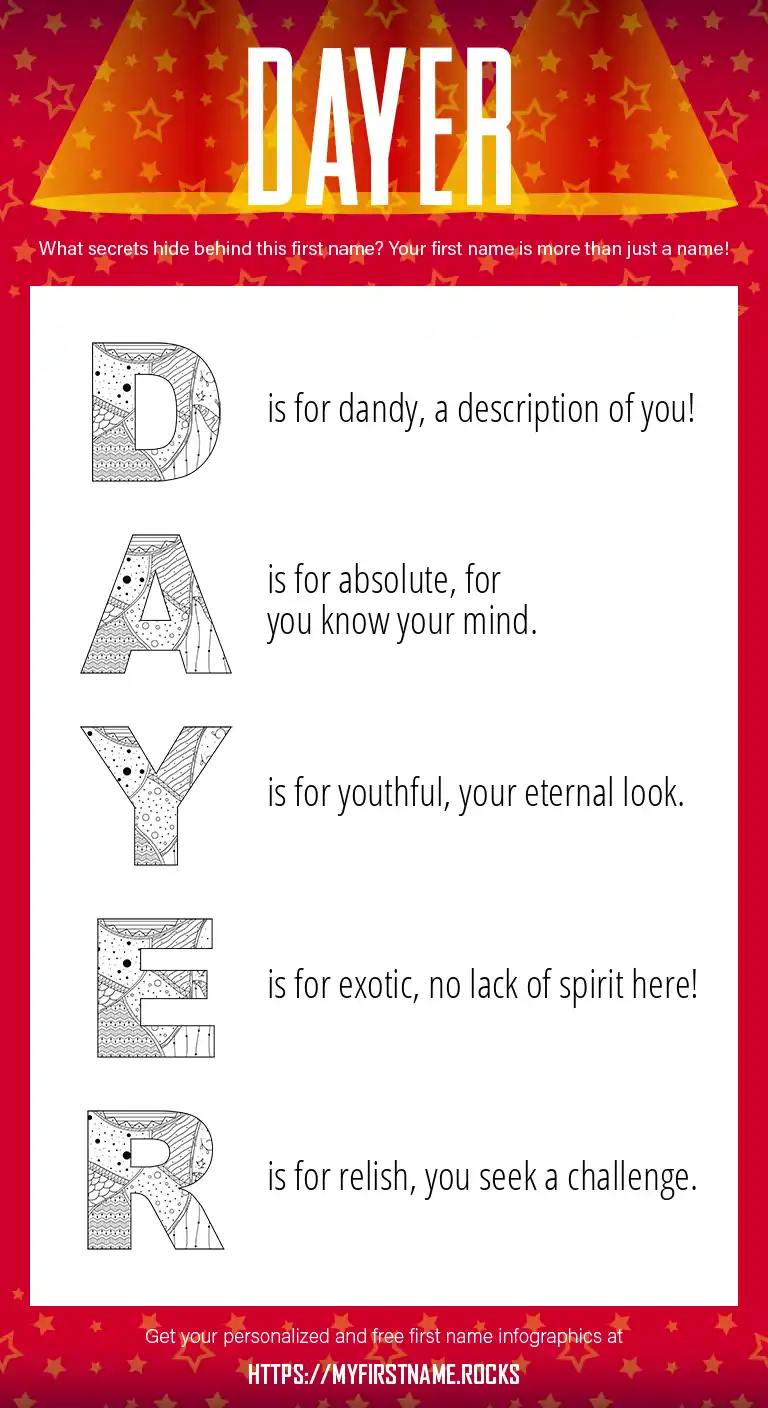 DAYER

What secrets hide behind this first name? Your first name is more than just a name!

D is for dandy, a description of you!

A is for absolute, for you know your mind.

Y is for youthful, your eternal look.

E is for exotic, no lack of spirit here!

R is for relish, you seek a challenge.

Get your personalized and free first name infographics at

HTTPS://MYFIRSTNAME.ROCKS