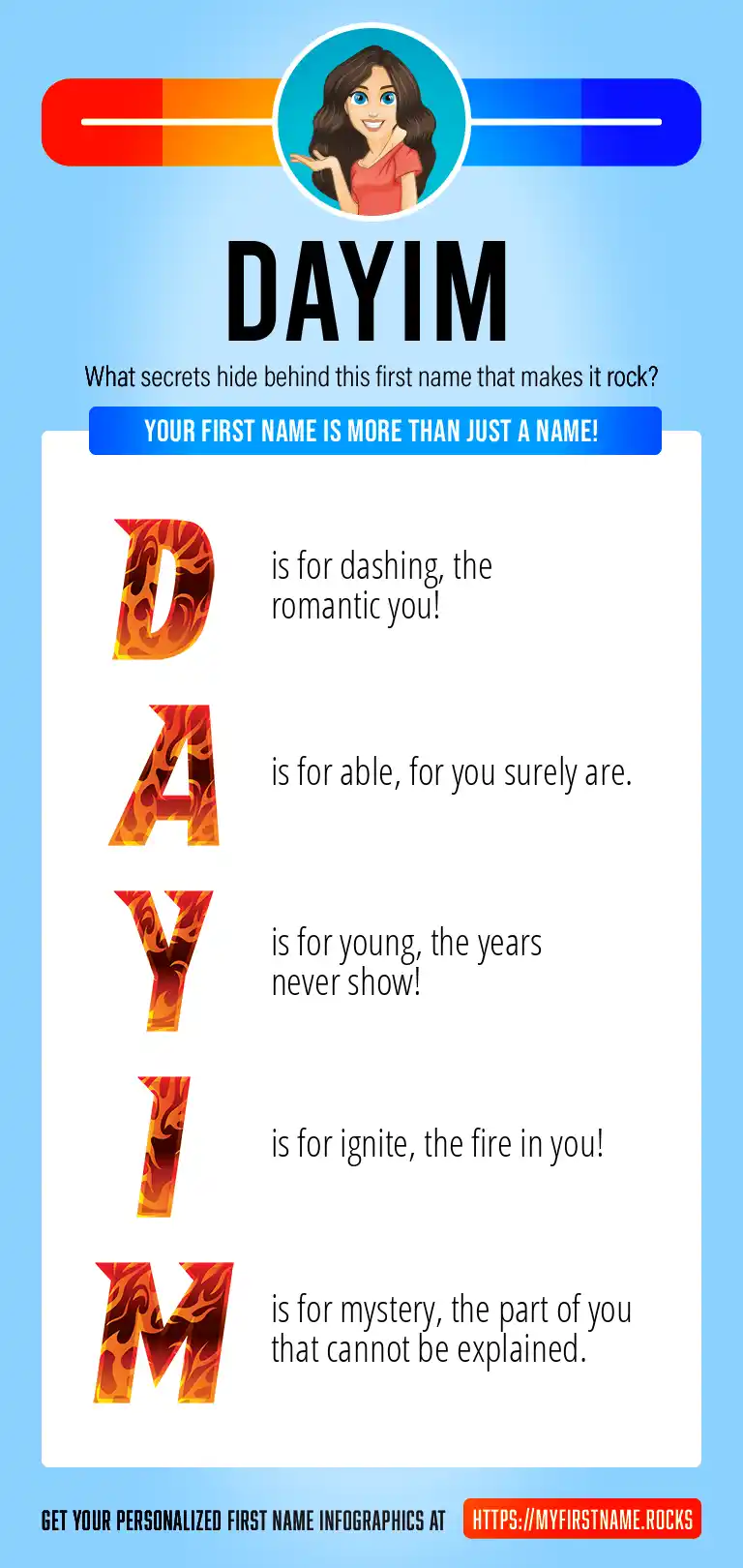 DAYIM

What secrets hide behind this first name that makes it rock?

YOUR FIRST NAME IS MORE THAN JUST A NAME!

D is for dashing, the romantic you!

A is for able, for you surely are.

Y is for young, the years never show!

I is for ignite, the fire in you!

M is for mystery, the part of you that cannot be explained.

GET YOUR PERSONALIZED FIRST NAME INFOGRAPHICS AT HTTPS://MYFIRSTNAME.ROCKS