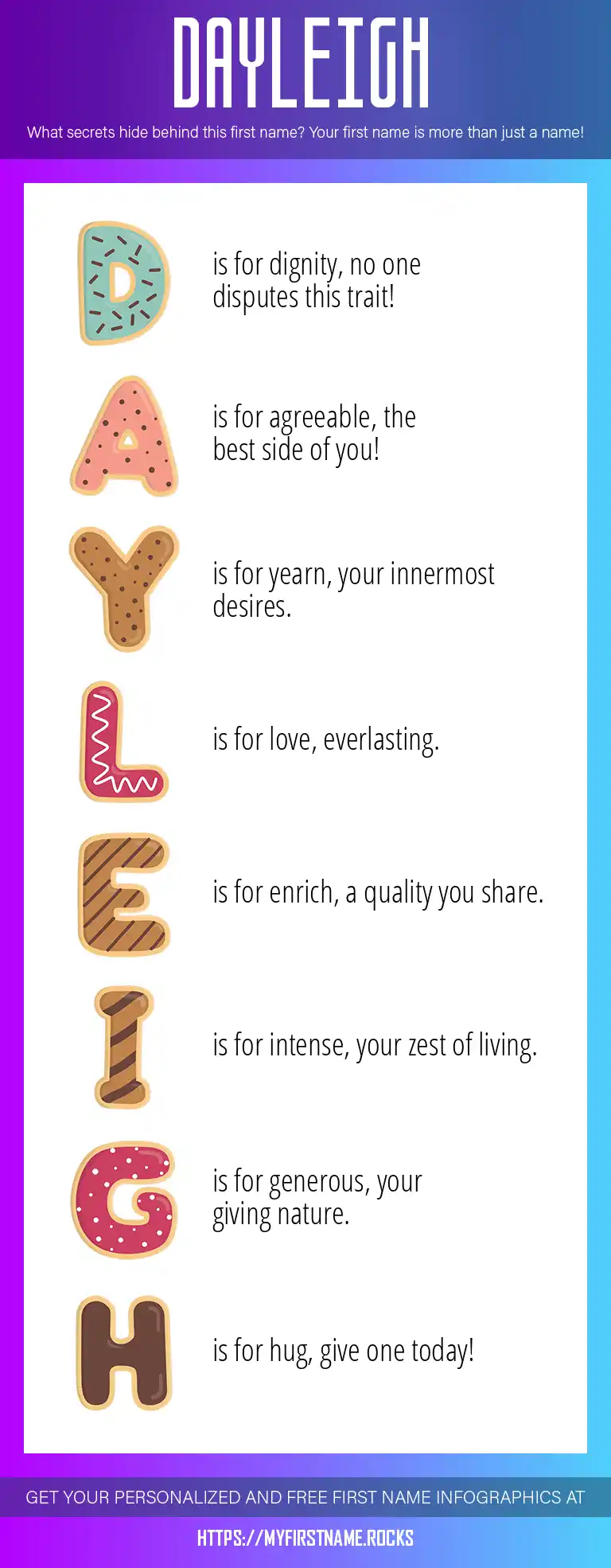 DAYLEIGH

What secrets hide behind this first name? Your first name is more than just a name!

D is for dignity, no one disputes this trait!

A is for agreeable, the best side of you!

Y is for yearn, your innermost desires.

L is for love, everlasting.

E is for enrich, a quality you share.

I is for intense, your zest of living.

G is for generous, your giving nature.

H is for hug, give one today!

GET YOUR PERSONALIZED AND FREE FIRST NAME INFOGRAPHICS AT

HTTPS://MYFIRSTNAME.ROCKS