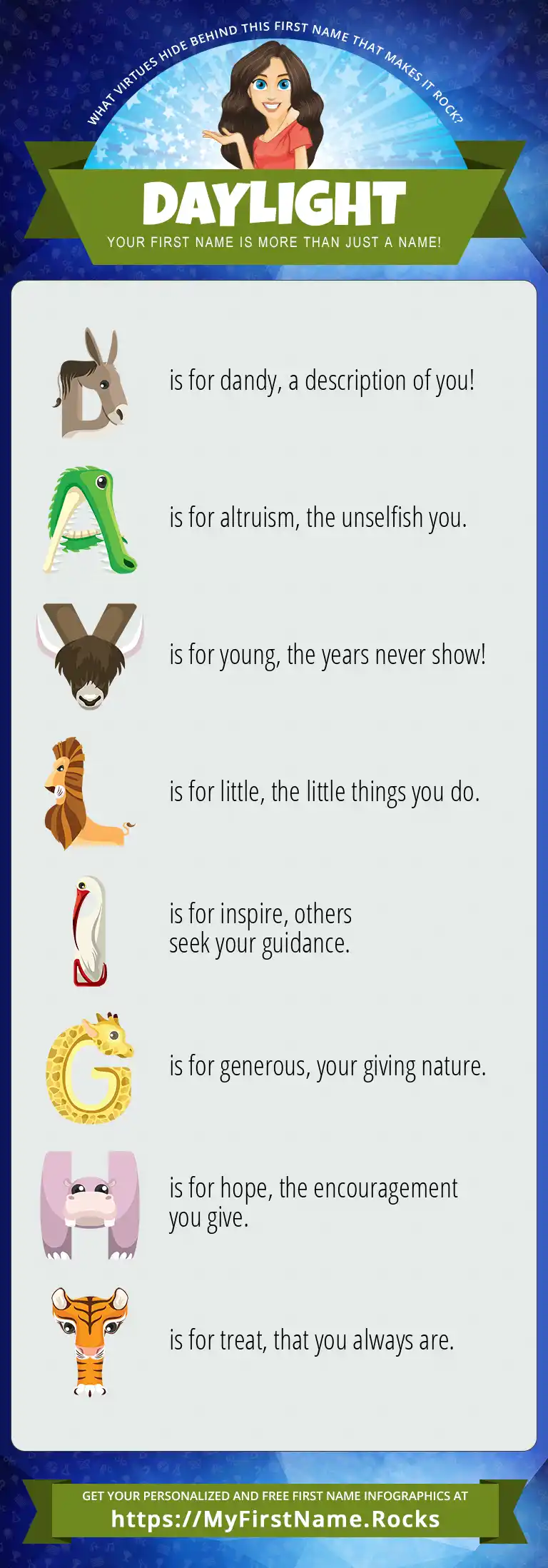 WHAT VIRTUES HIDE BEHIND THIS FIRST NAME THAT MAKES IT ROCK?

DAYLIGHT

YOUR FIRST NAME IS MORE THAN JUST A NAME!

D is for dandy, a description of you!

A is for altruism, the unselfish you.

Y is for young, the years never show!

L is for little, the little things you do.

I is for inspire, others seek your guidance.

G is for generous, your giving nature.

H is for hope, the encouragement you give.

T is for treat, that you always are.

GET YOUR PERSONALIZED AND FREE FIRST NAME INFOGRAPHICS AT

https://MyFirstName.Rocks