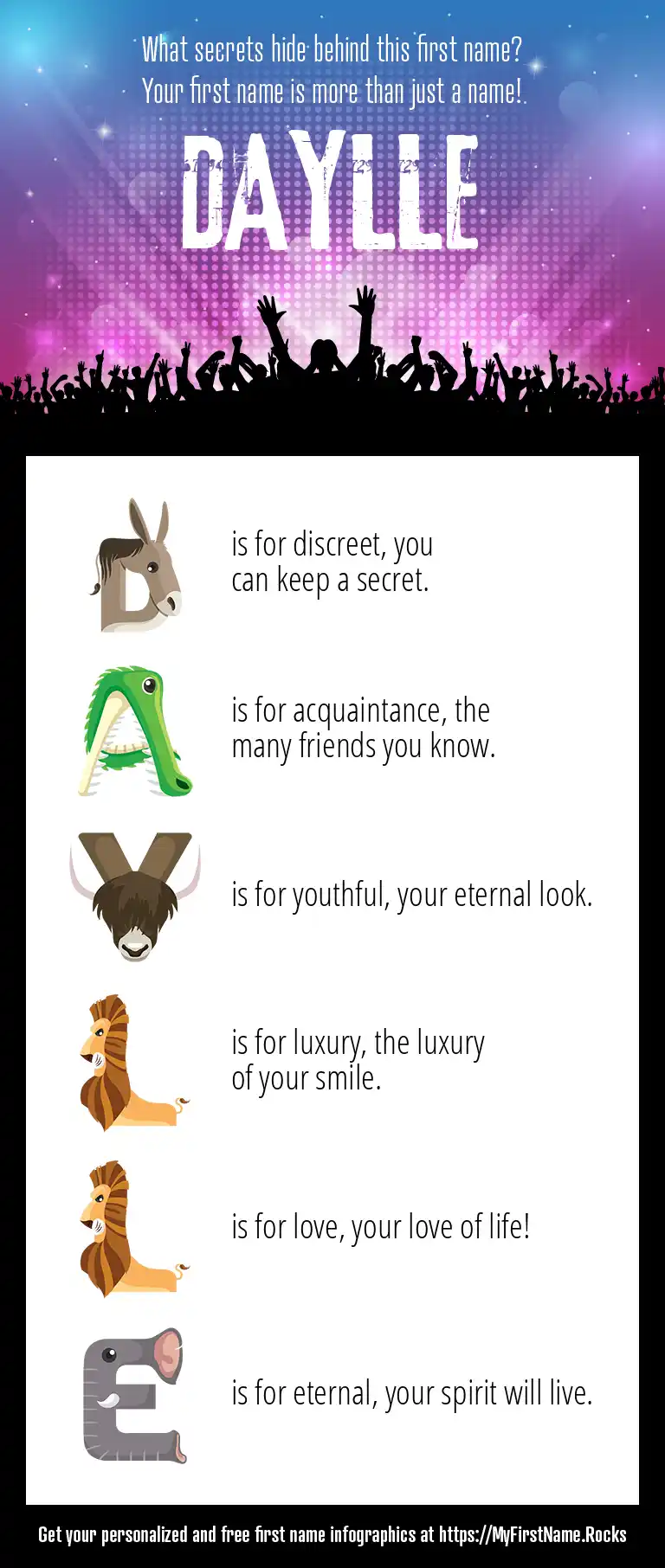 What secrets hide behind this first name?
Your first name is more than just a name!

DAYLLE

D is for discreet, you can keep a secret.

A is for acquaintance, the many friends you know.

Y is for youthful, your eternal look.

L is for luxury, the luxury of your smile.

L is for love, your love of life!

E is for eternal, your spirit will live.

Get your personalized and free first name infographics at https://MyFirstName.Rocks